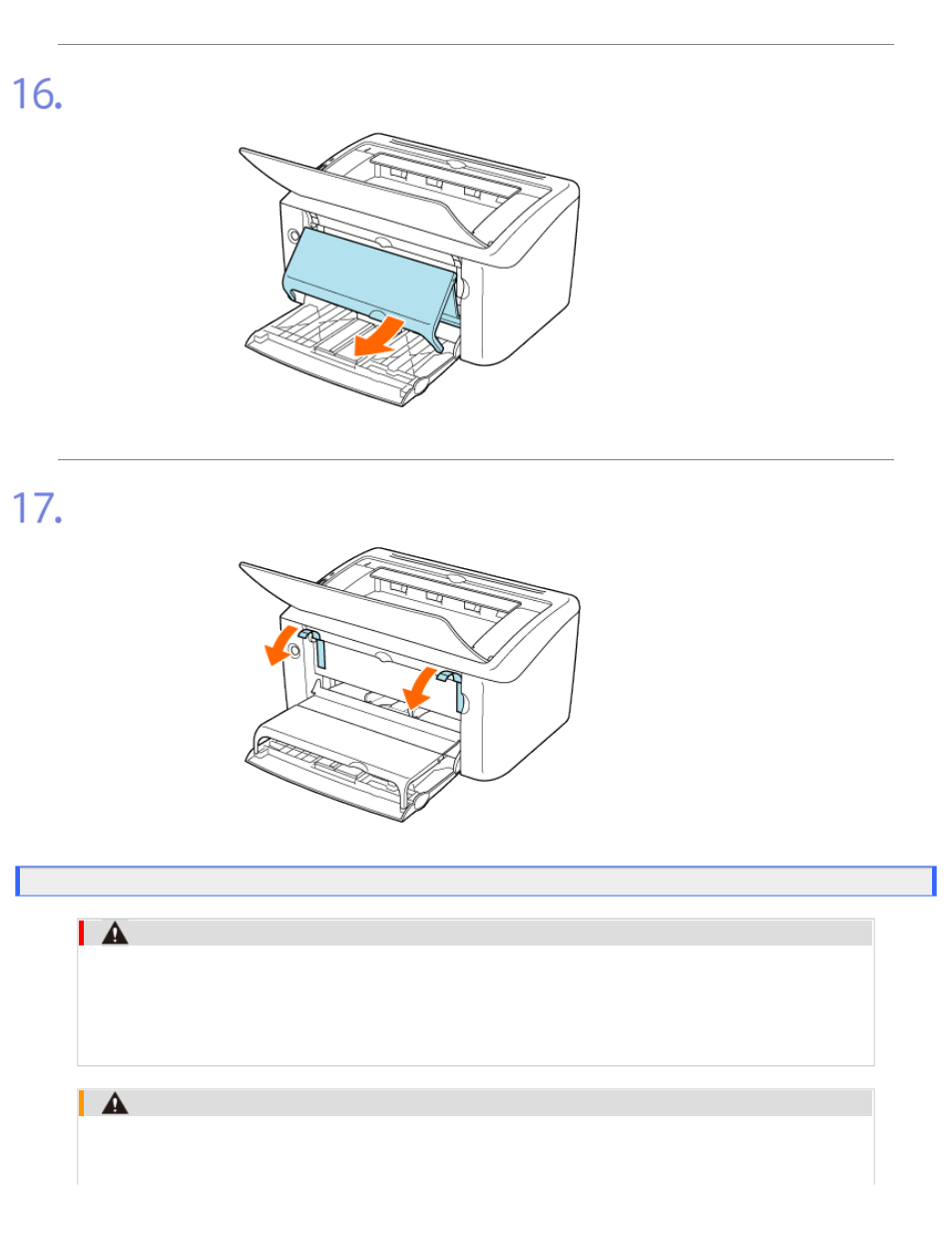 16.

17.