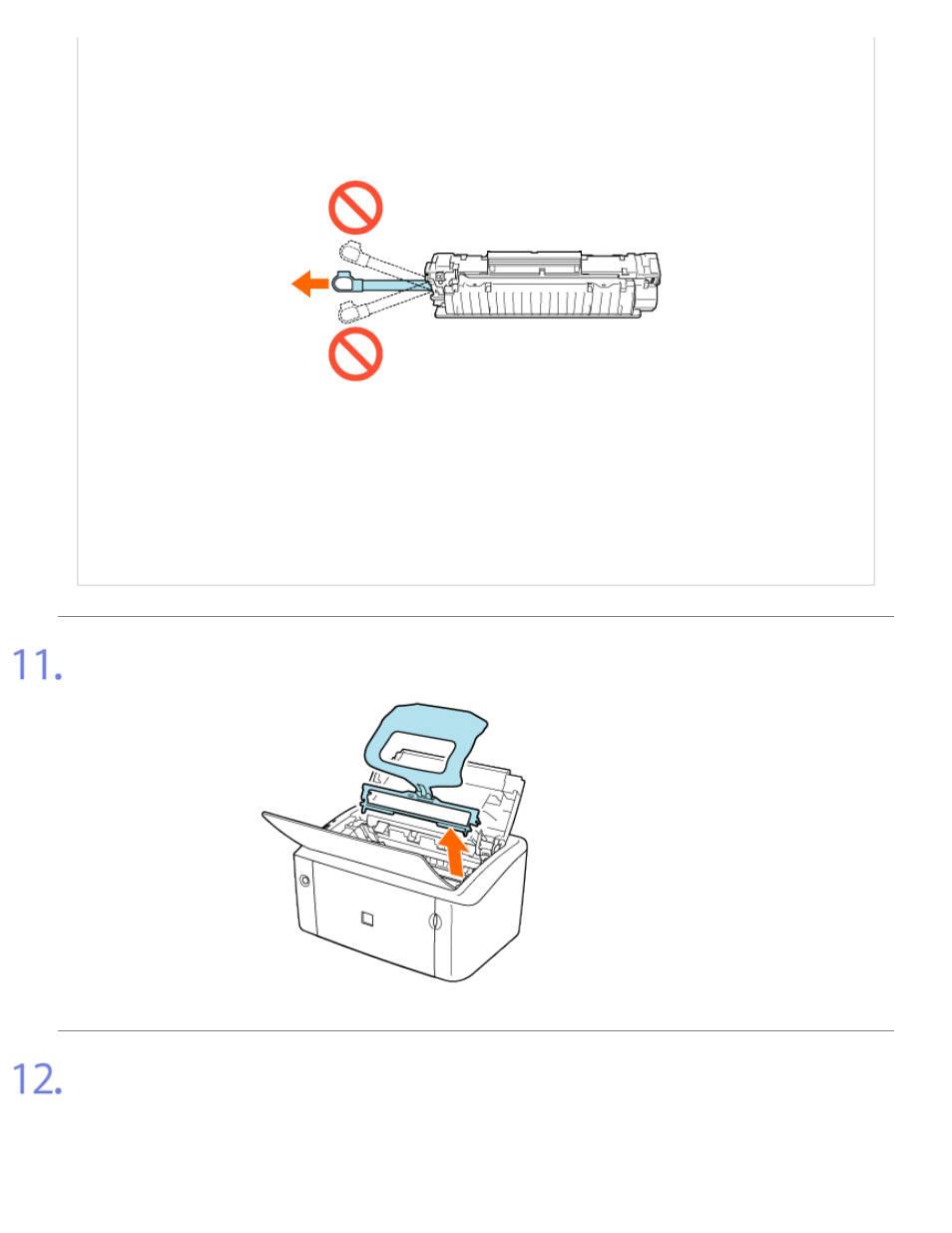 11.

12.