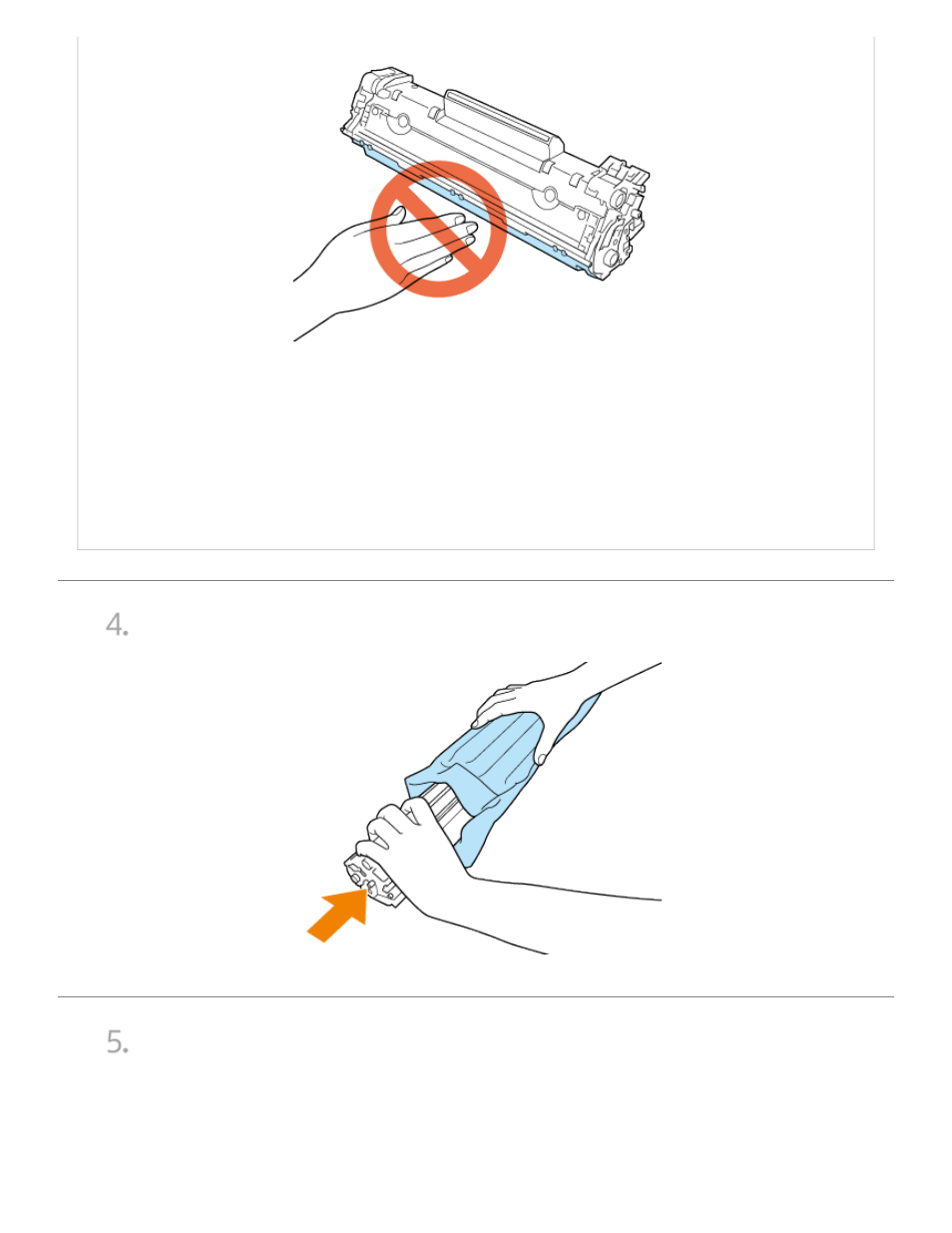 4.

5.