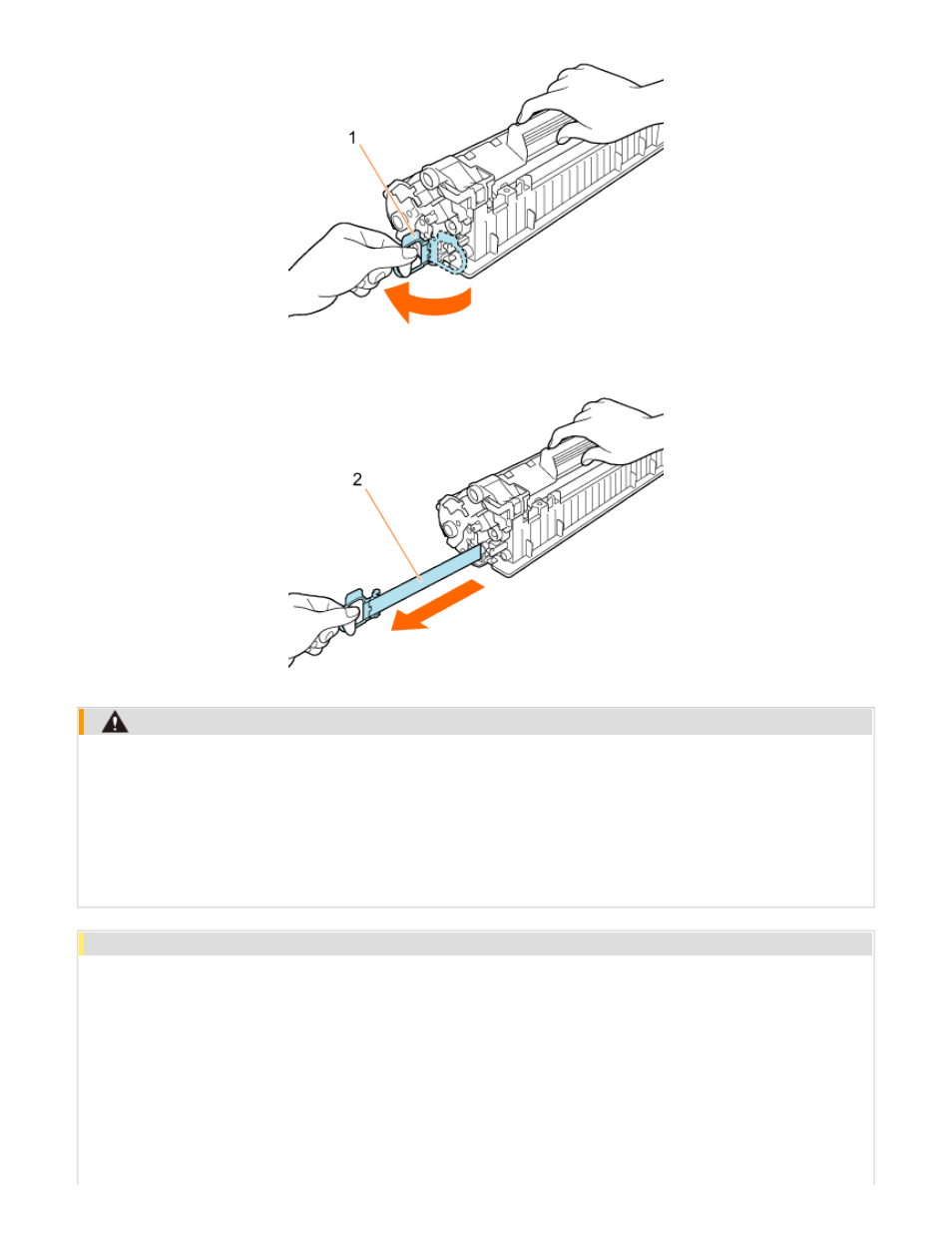 1

2