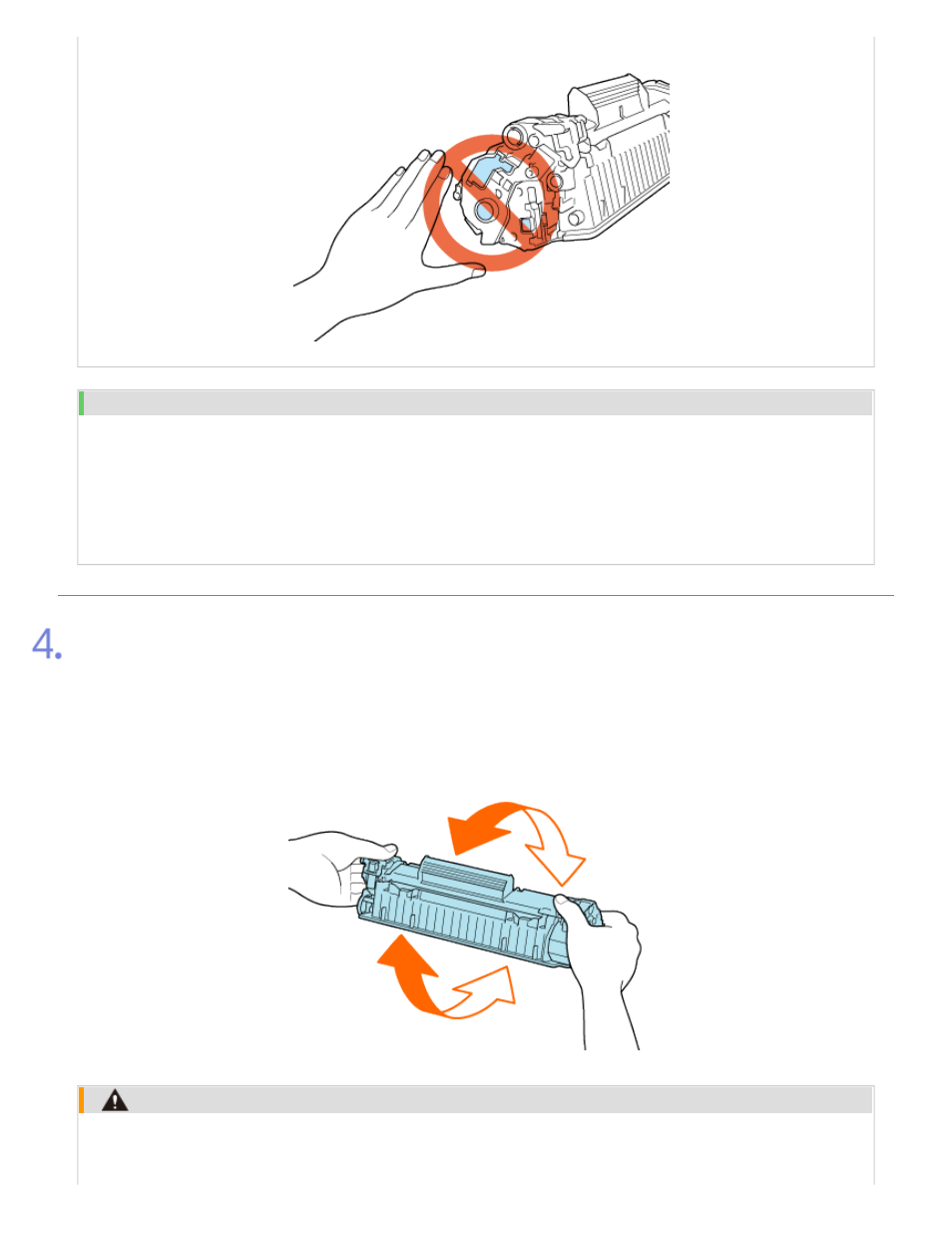 4.