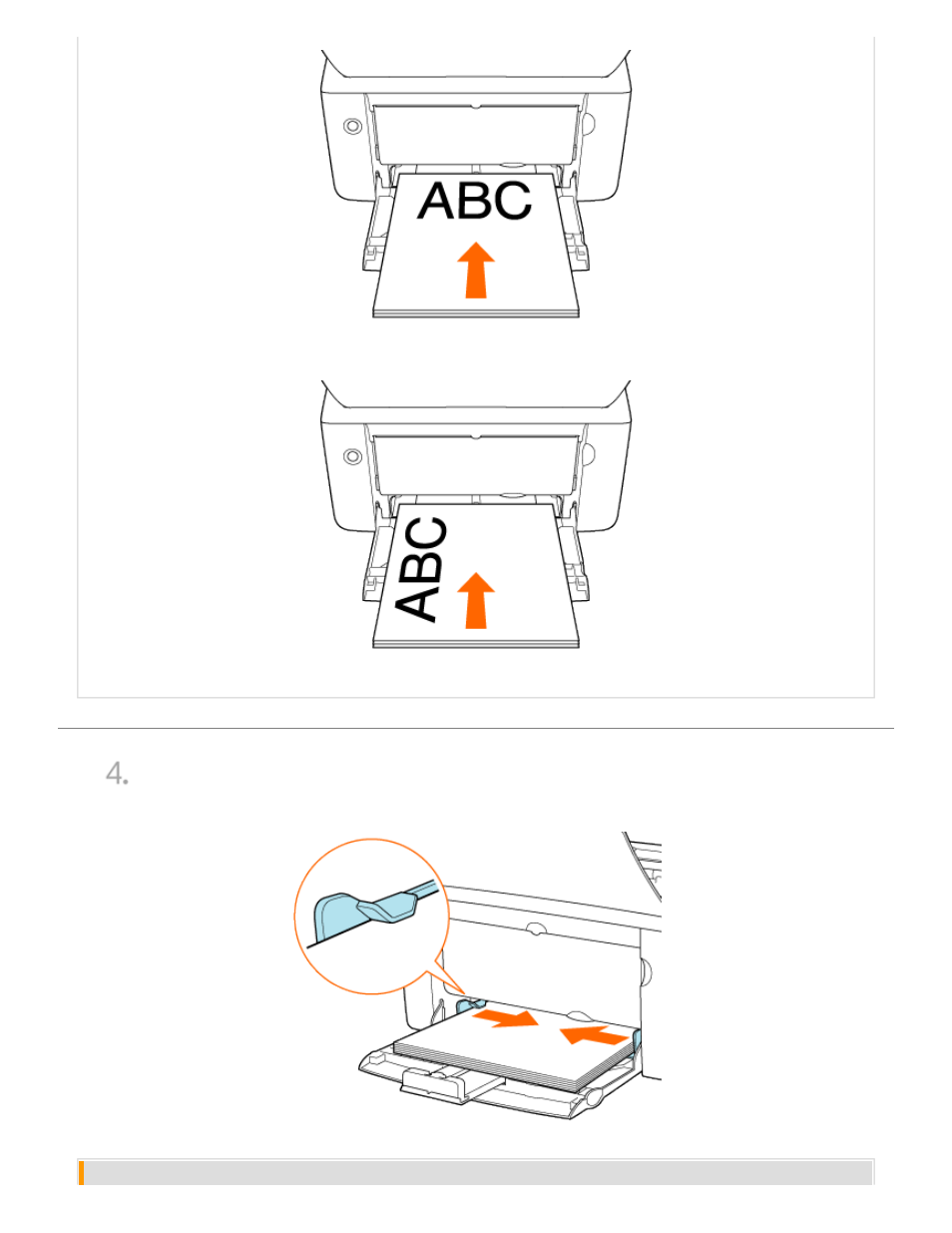 ABC

ABC

4.