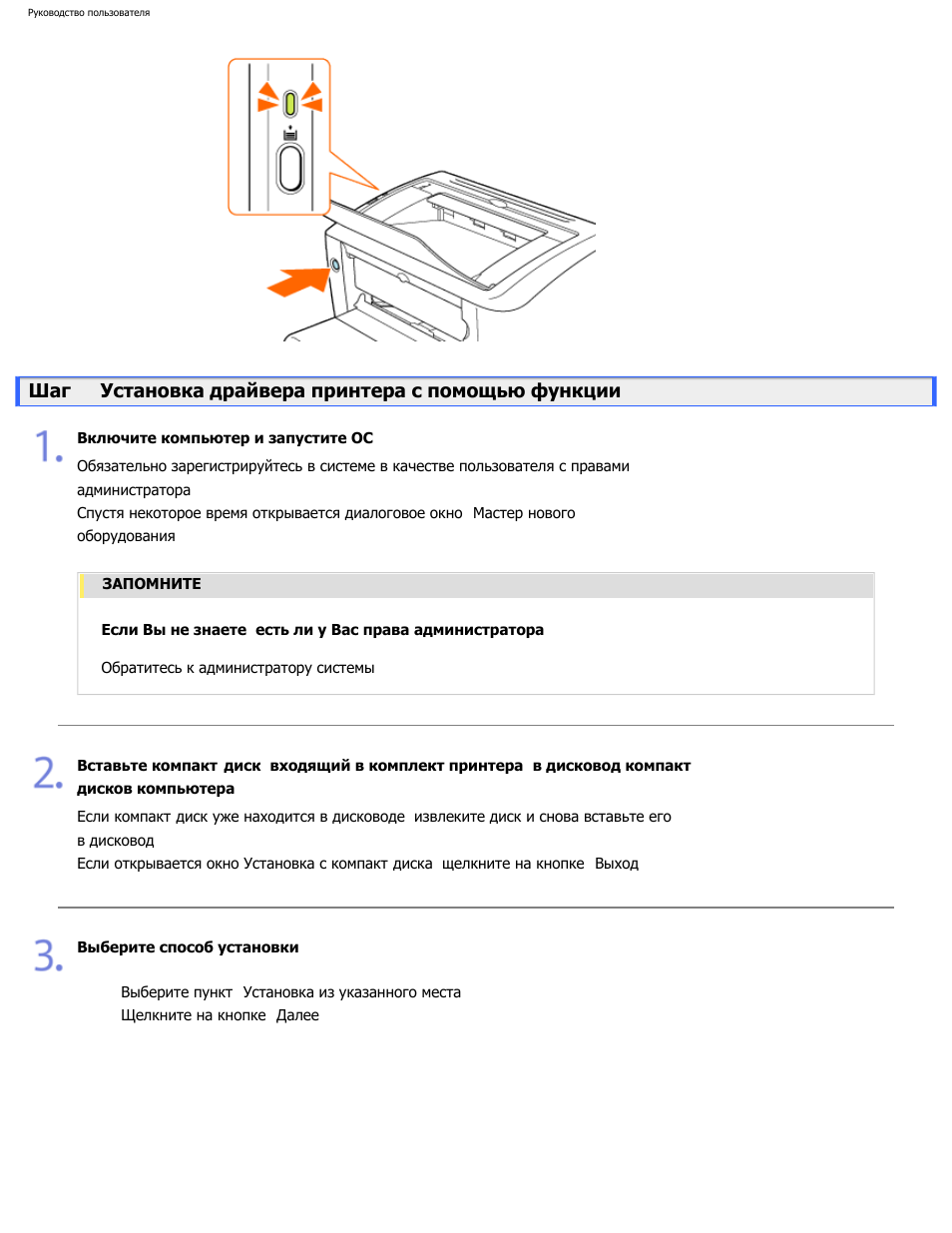 Руководство пользователя

Шаг Установка драйвера принтера с помощью функции

1. Включите компьютер и запустите ОС

Обязательно зарегистрируйтесь в системе в качестве пользователя с правами администратора

Спустя некоторое время открывается диалоговое окно Мастер нового оборудования

ЗАПОМНИТЕ

Если Вы не знаете есть ли у Вас права администратора

Обратитесь к администратору системы

2. Вставьте компакт диск входящий в комплект принтера в дисковод компакт дисков компьютера

Если компакт диск уже находится в дисководе извлеките диск и снова вставьте его в дисковод

Если открывается окно Установка с компакт диска щелкните на кнопке Выход

3. Выберите способ установки

Выберите пункт Установка из указанного места

Щелкните на кнопке Далее