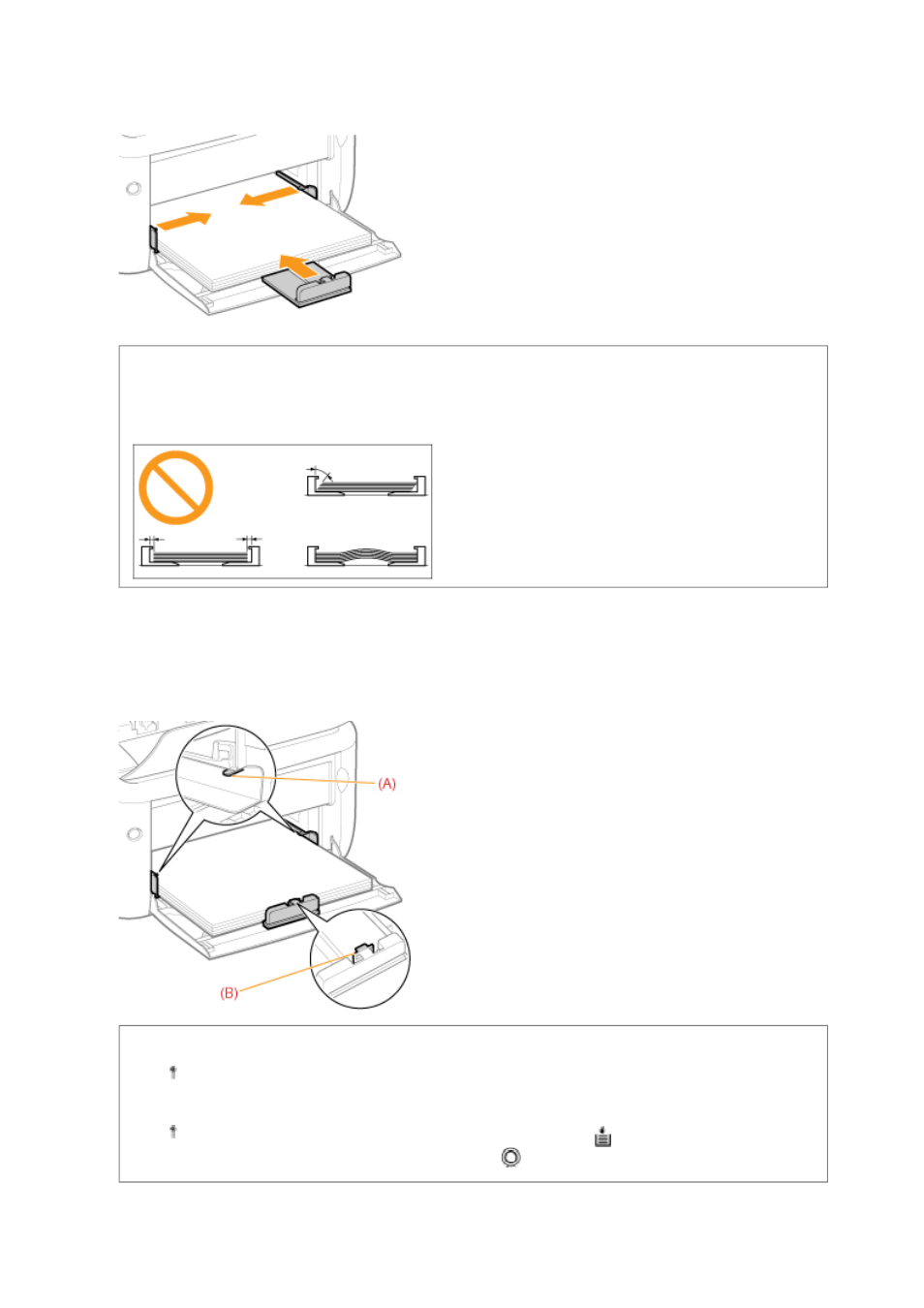 (A)

(B)