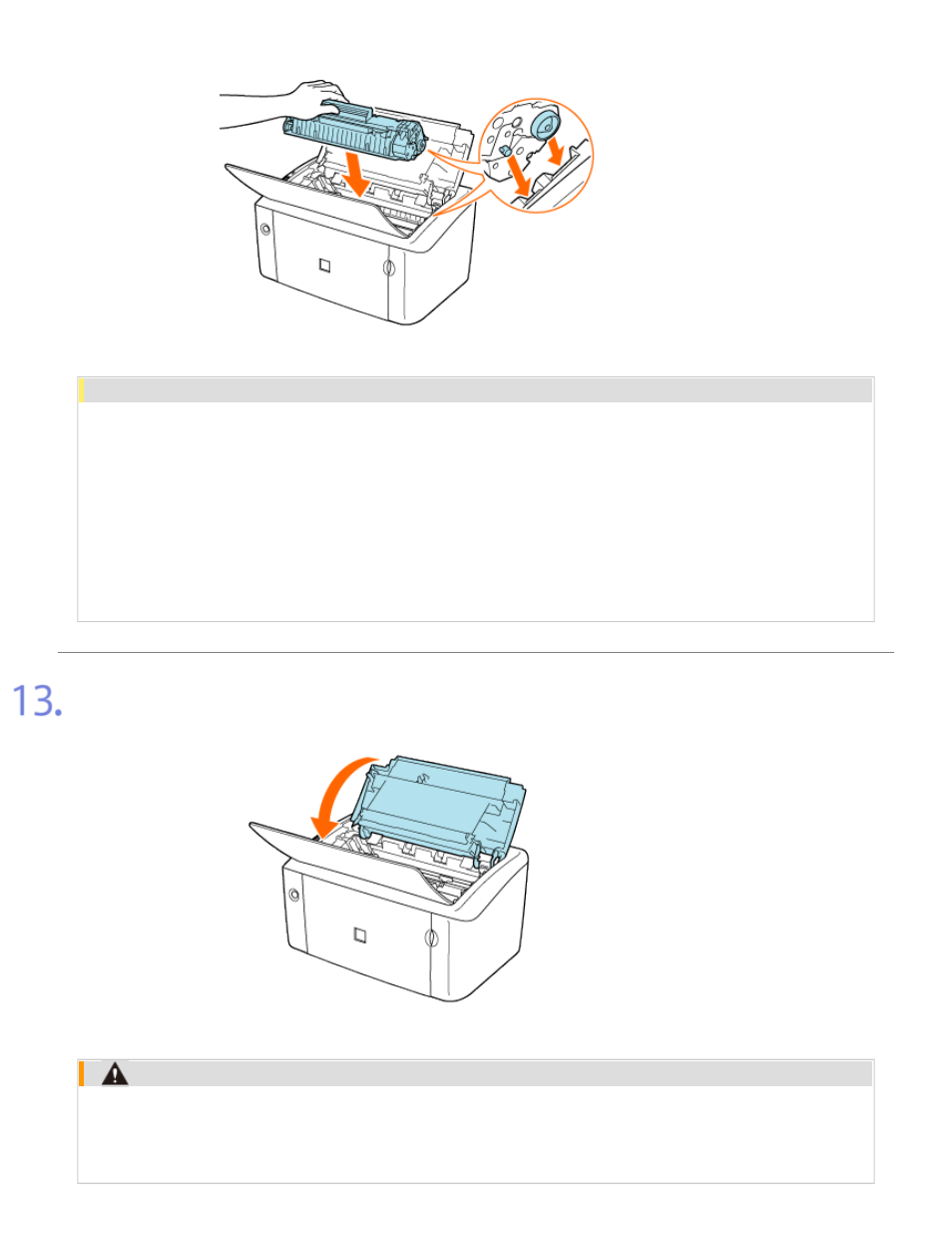 13.