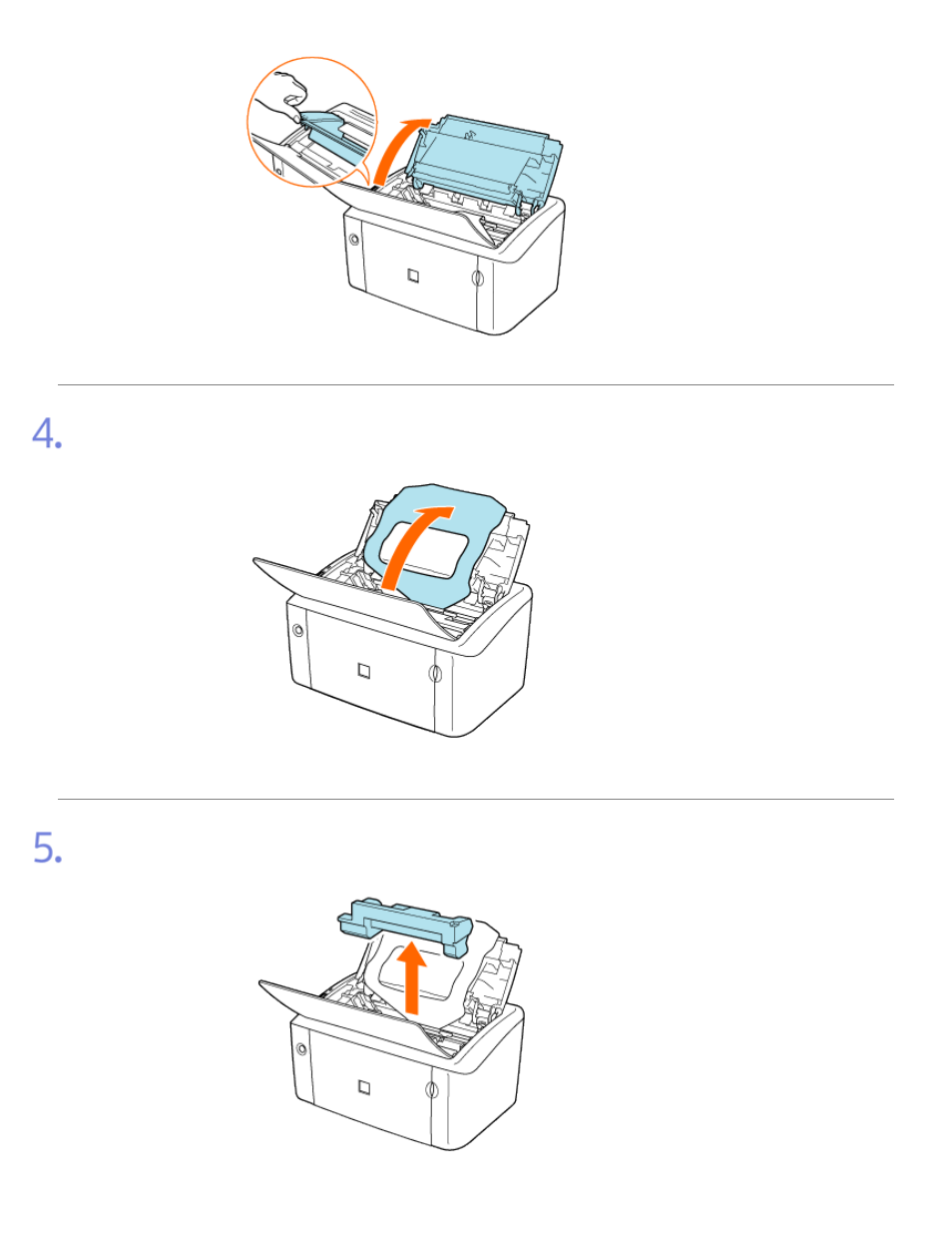 4.

5.