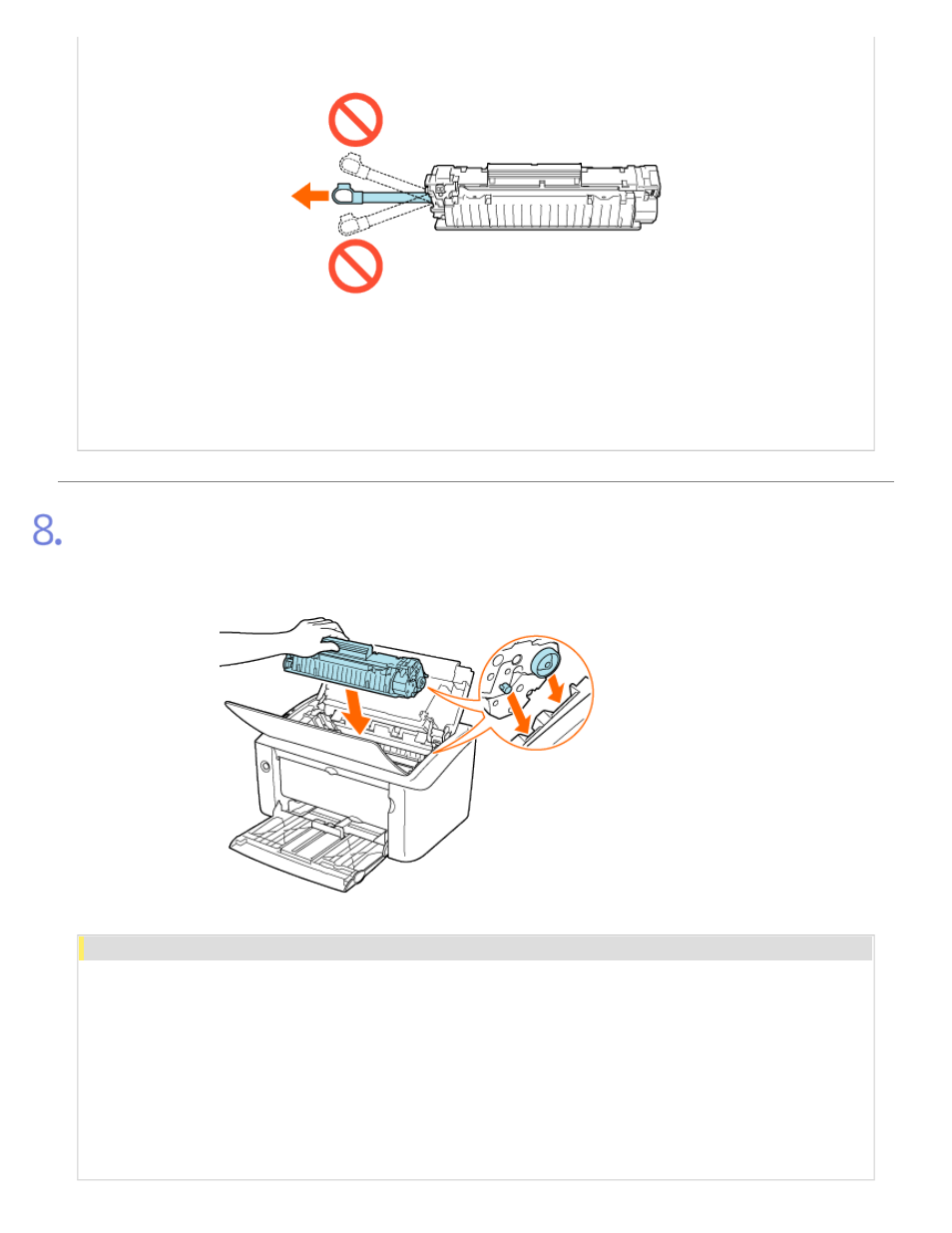 8.