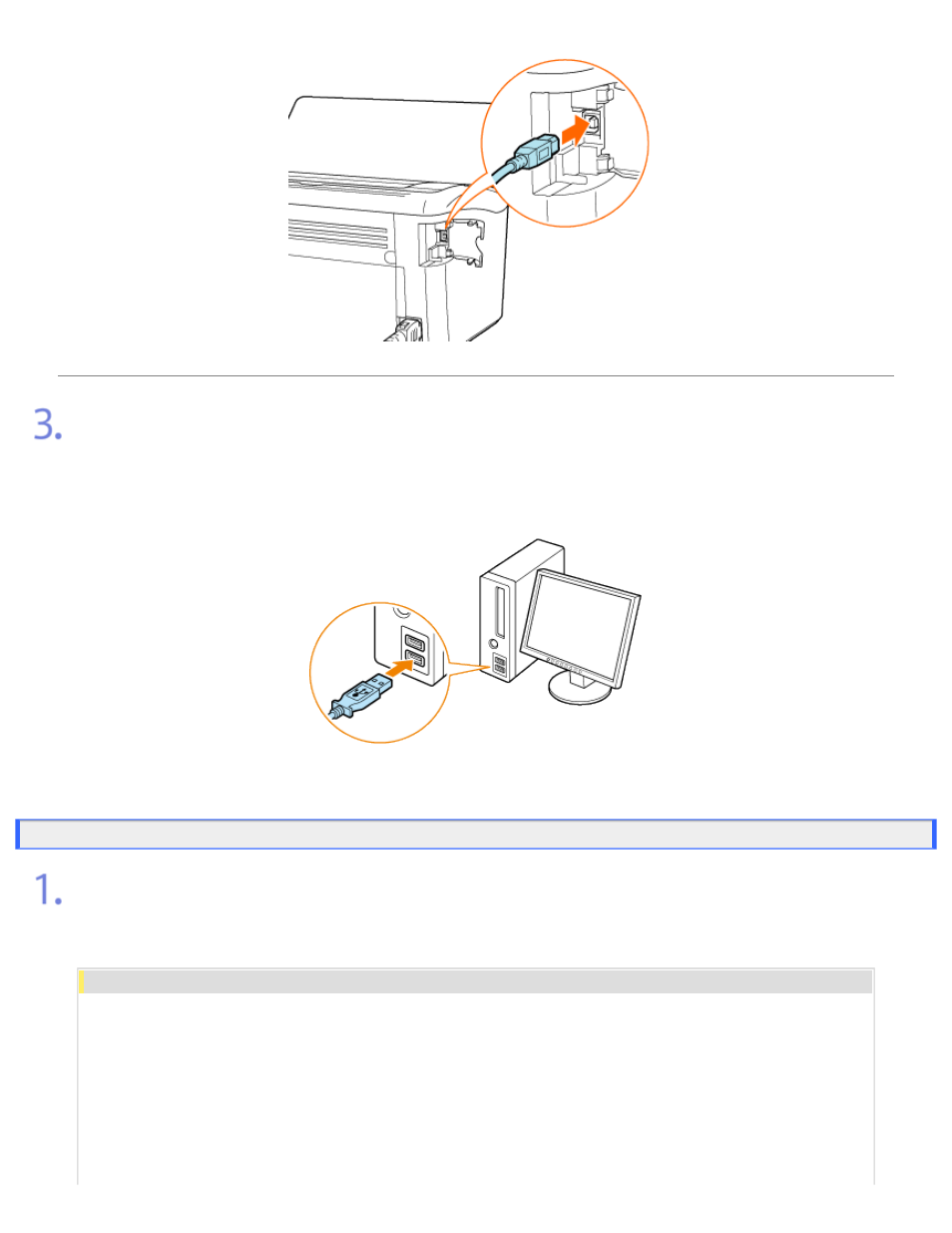 3.

1.