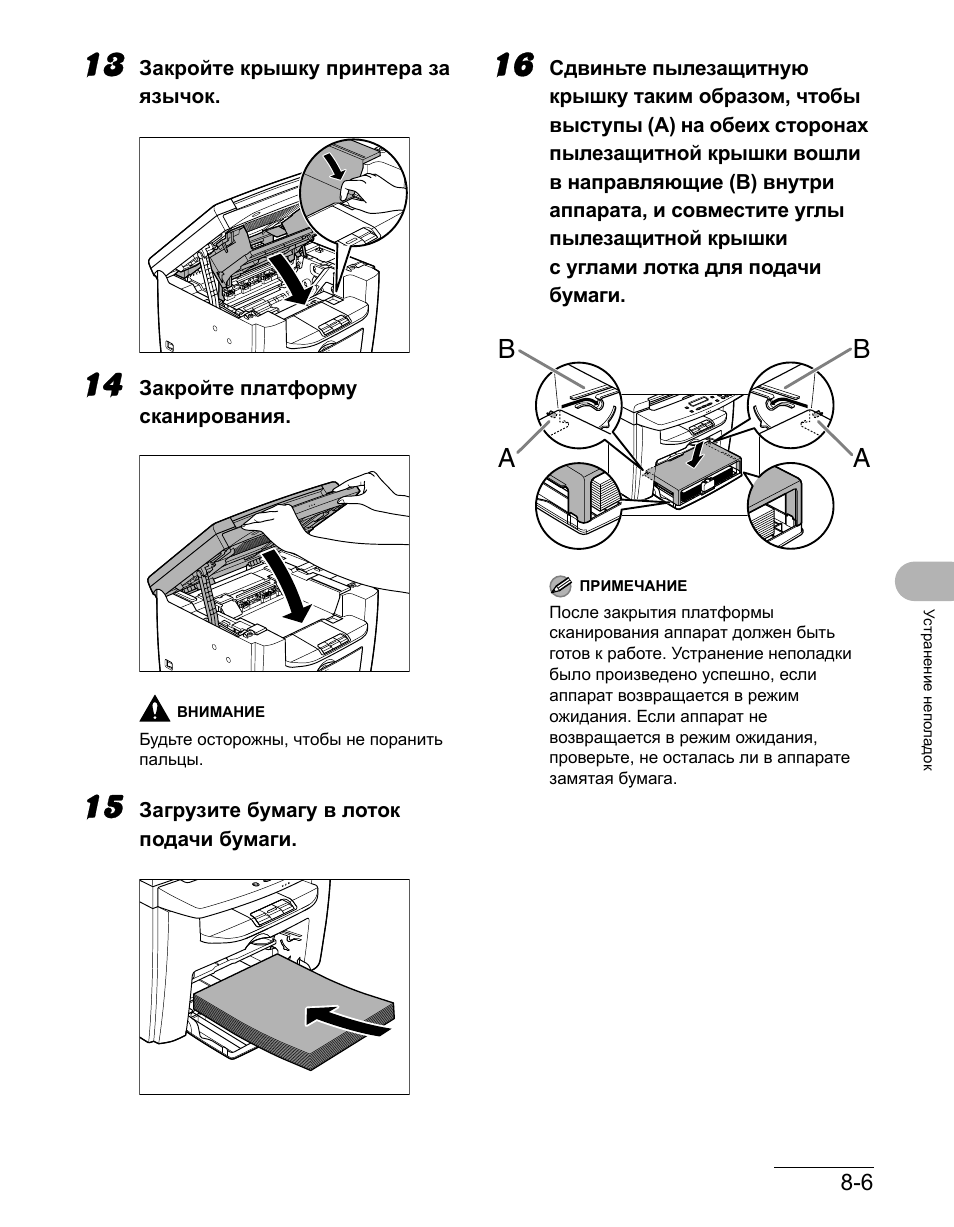 13 Закройте крышку принтера за язычок.

14 Закройте платформу сканирования.

ВНИМАНИЕ
Будьте осторожны, чтобы не поранить пальцы.

15 Загрузите бумагу в лоток подачи бумаги.

16 Сдвиньте пылезащитную крышку таким образом, чтобы выступы (A) на обеих сторонах пылезащитной крышки вошли в направляющие (B) внутри аппарата, и совместите углы пылезащитной крышки с углами лотка для подачи бумаги.

B
B
A
A

ПРИМЕЧАНИЕ
После закрытия платформы сканирования аппарат должен быть готов к работе. Устранение неполадки было произведено успешно, если аппарат возвращается в режим ожидания. Если аппарат не возвращается в режим ожидания, проверьте, не осталась ли в аппарате замятая бумага.

Устранение неполадок

8-6