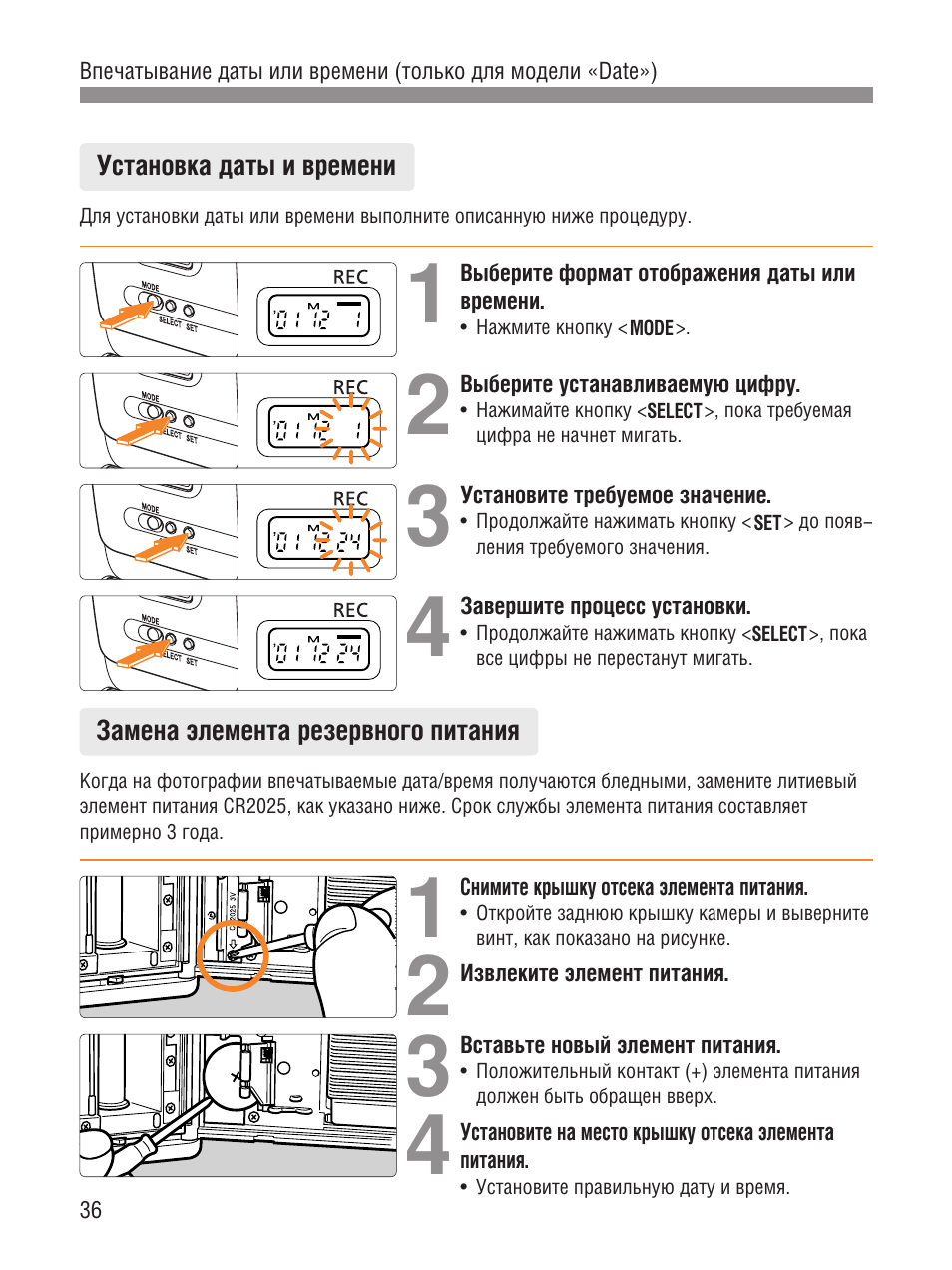 Впечатывание даты или времени (только для модели «Date»)

Установка даты и времени

Для установки даты или времени выполните описанную ниже процедуру.

MODE SELECT SET REC '01 M 12 1

1 Выберите формат отображения даты или времени.
• Нажмите кнопку <MODE>.

MODE SELECT SET REC '01 M 12 1

2 Выберите устанавливаемую цифру.
• Нажимайте кнопку <SELECT>, пока требуемая цифра не начнет мигать.

MODE SET REC '01 M 12 24

3 Установите требуемое значение.
• Продолжайте нажимать кнопку <SET> до появления требуемого значения.

MODE SELECT SET REC '01 M 12 24

4 Завершите процесс установки.
• Продолжайте нажимать кнопку <SELECT>, пока все цифры не перестанут мигать.

Замена элемента резервного питания

Когда на фотографии впечатываемые дата/время получаются бледными, замените литиевый элемент питания CR2025, как указано ниже. Срок службы элемента питания составляет примерно 3 года.

CR2025 3V

1 Снимите крышку отсека элемента питания.
• Откройте заднюю крышку камеры и выверните винт, как показано на рисунке.

2 Извлеките элемент питания.

3 Вставьте новый элемент питания.
• Положительный контакт (+) элемента питания должен быть обращен вверх.

4 Установите на место крышку отсека элемента питания.
• Установите правильную дату и время.

36