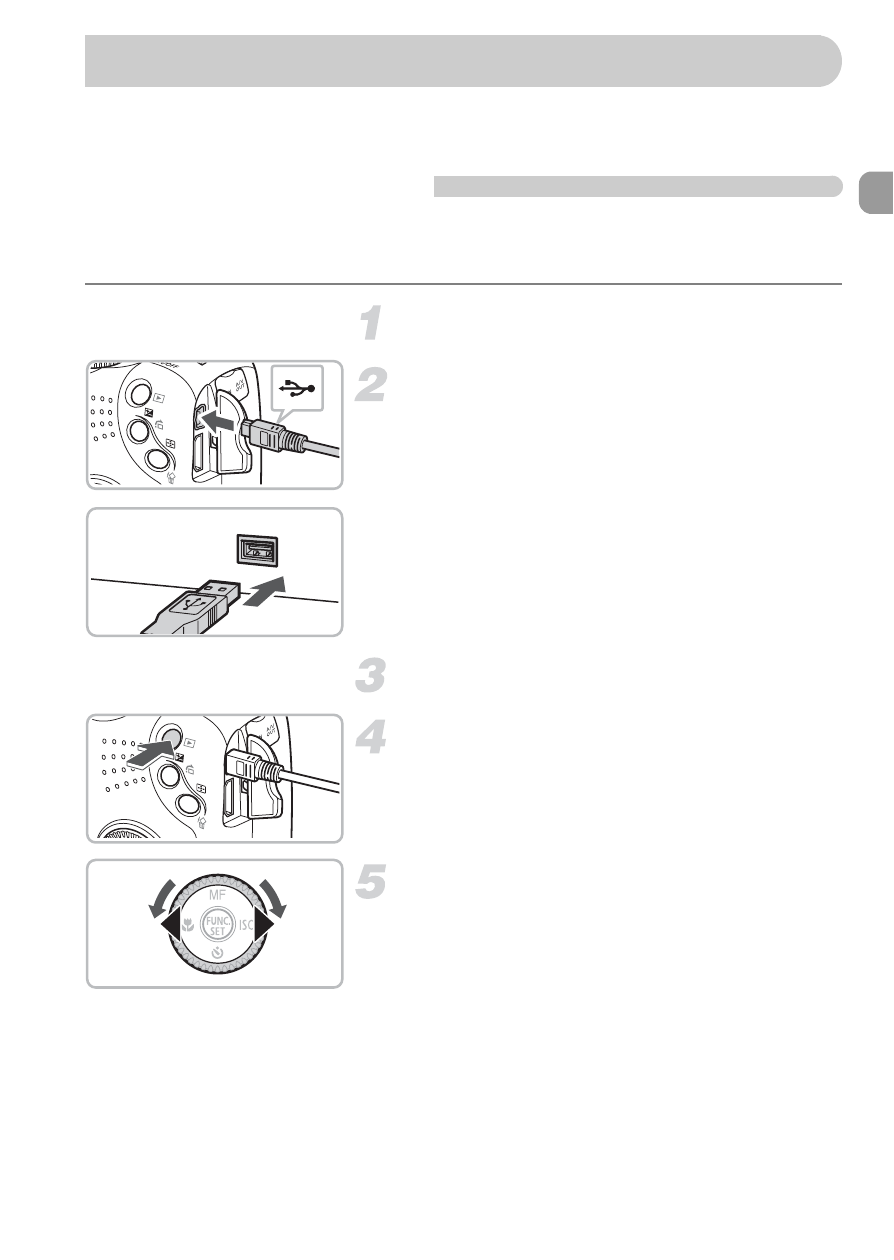 1

2

3

4

5

MF

FUNC. SET

ISO