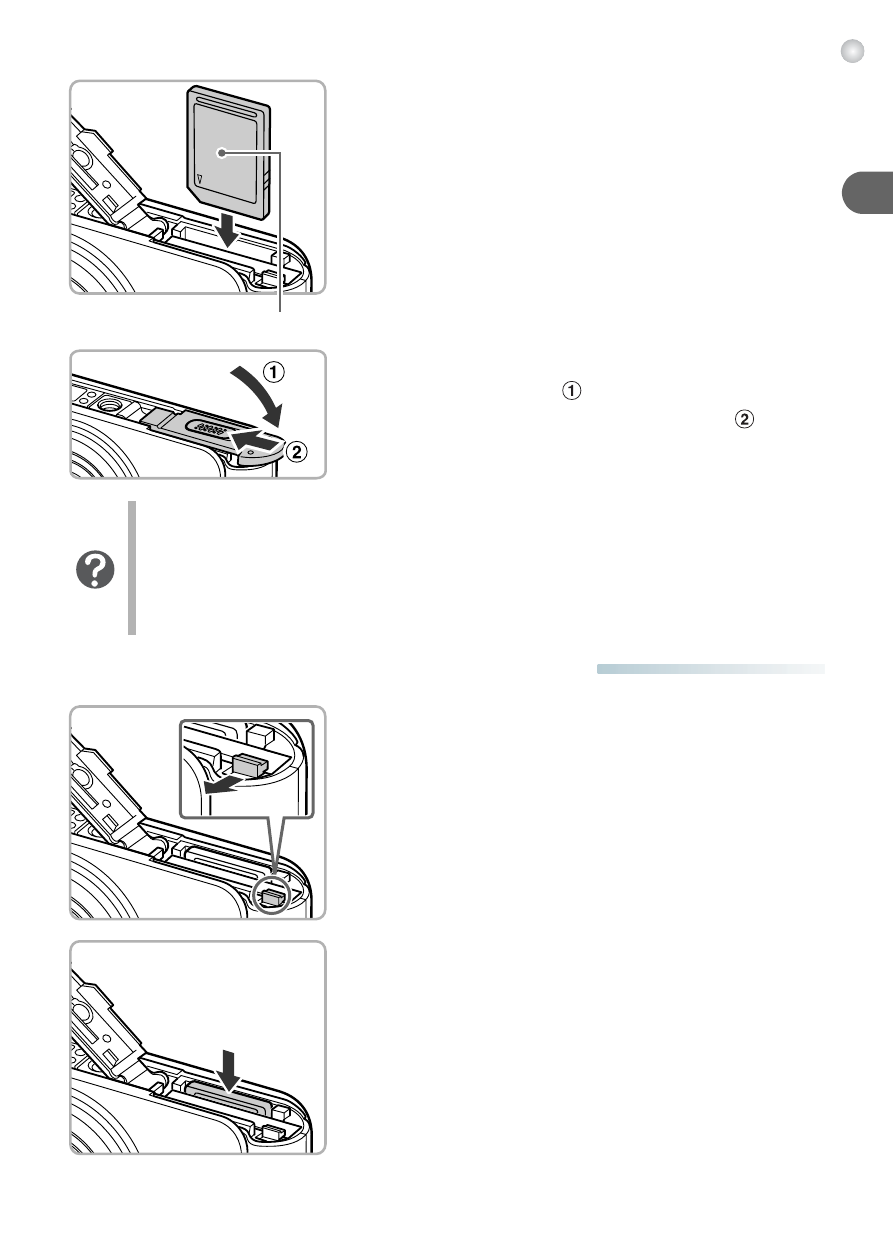 ①
②
①
②