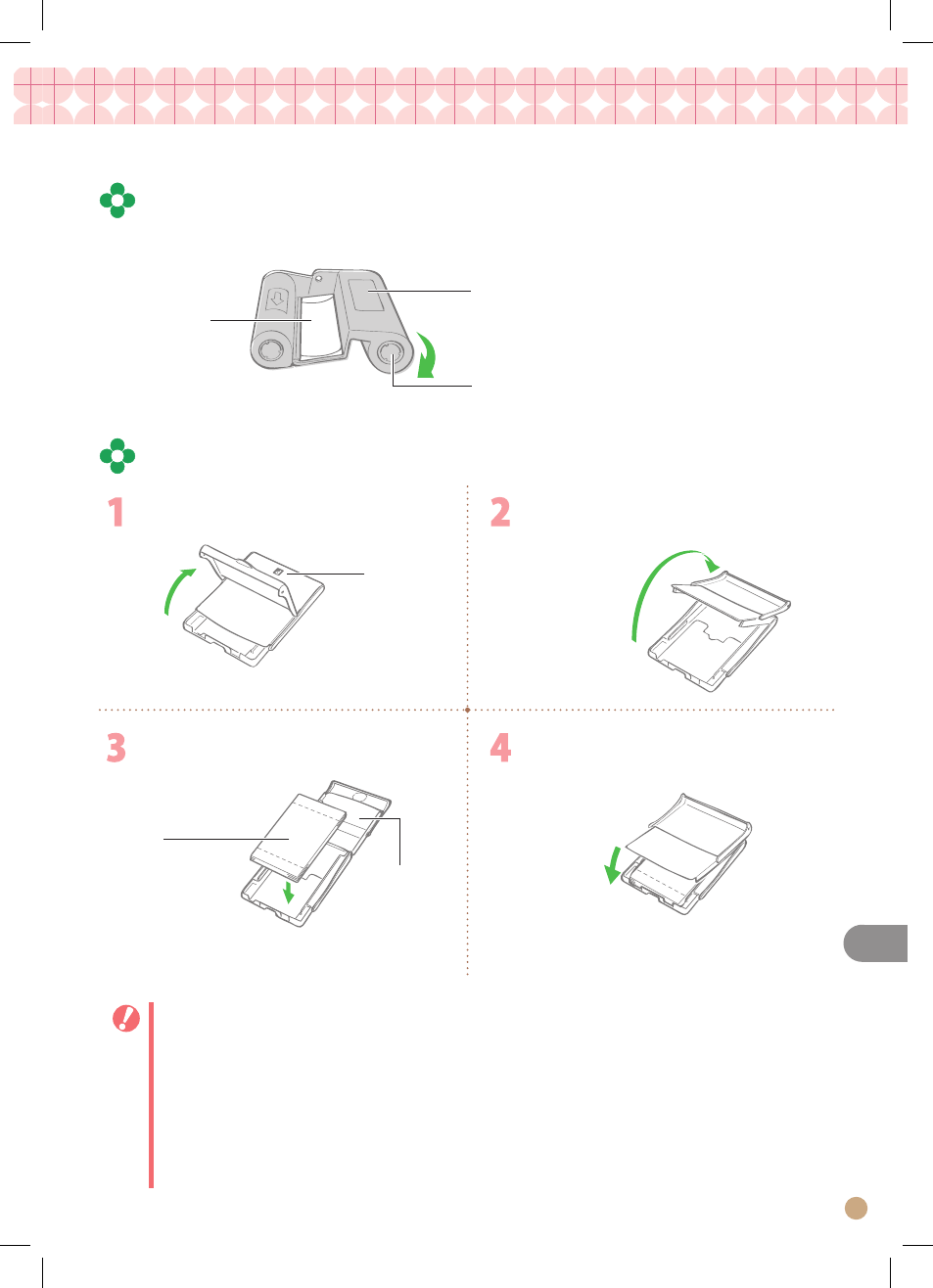 1

2

3

4