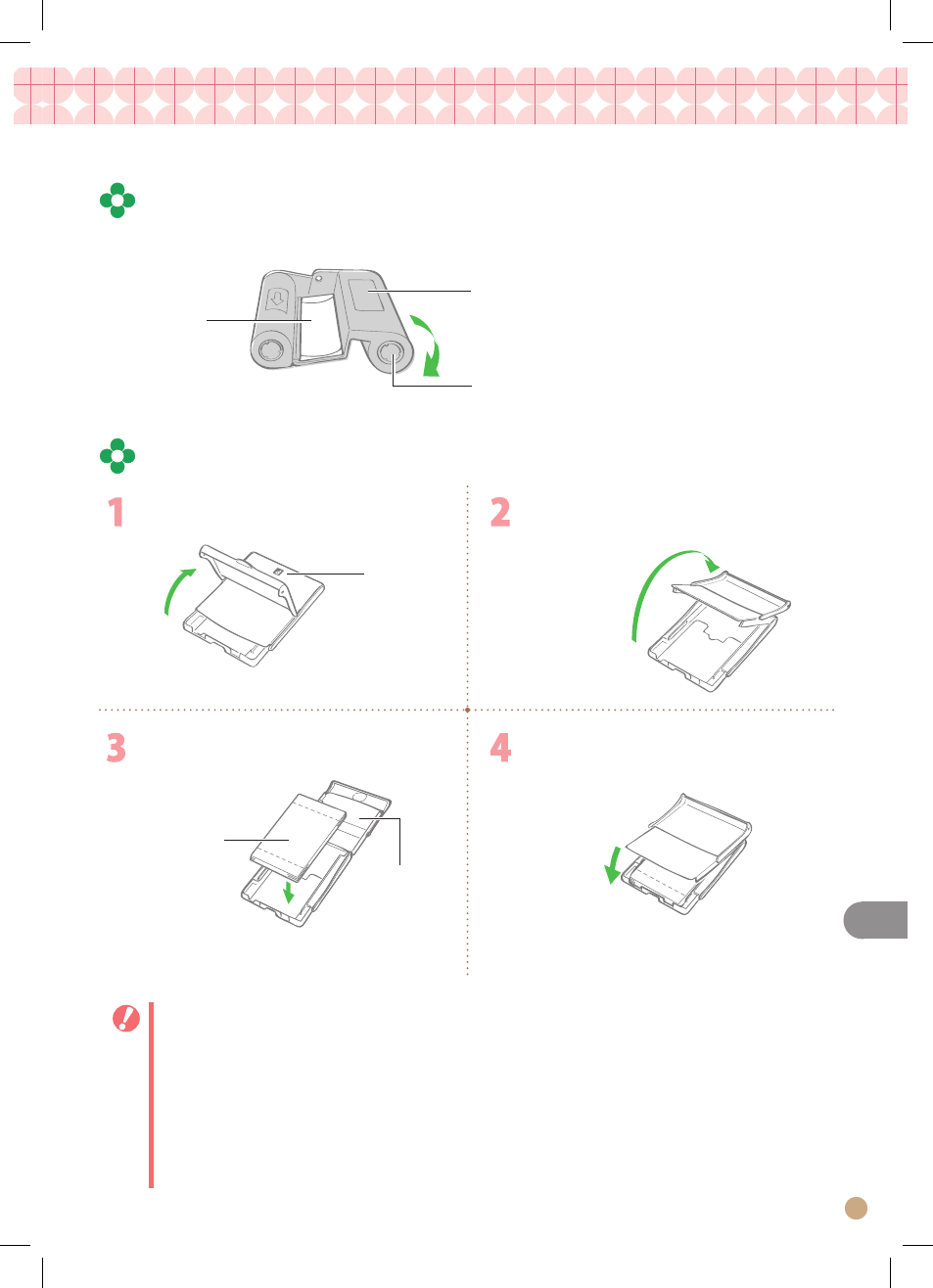 1

2

3

4