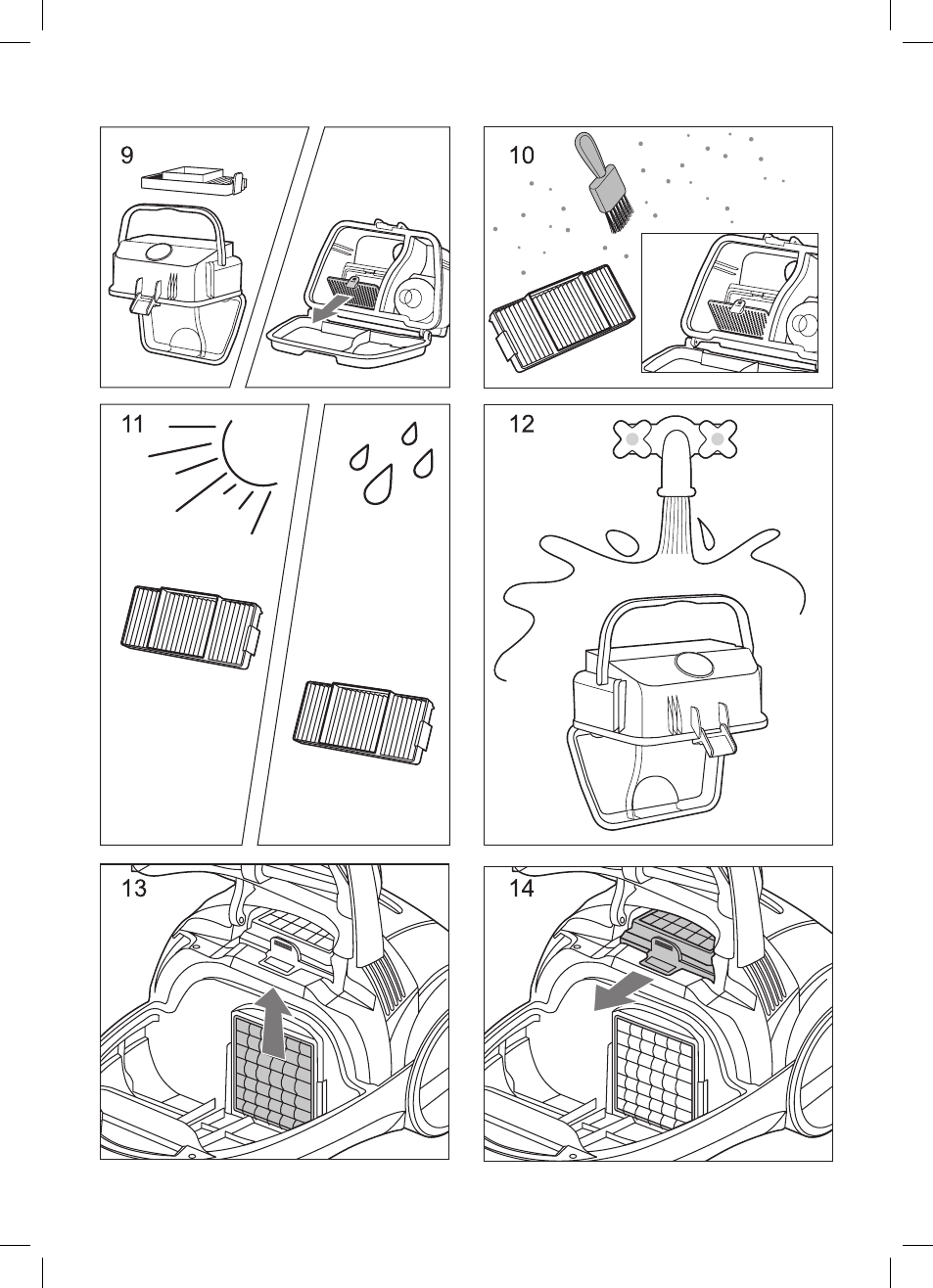 9

10

11

12

13

14