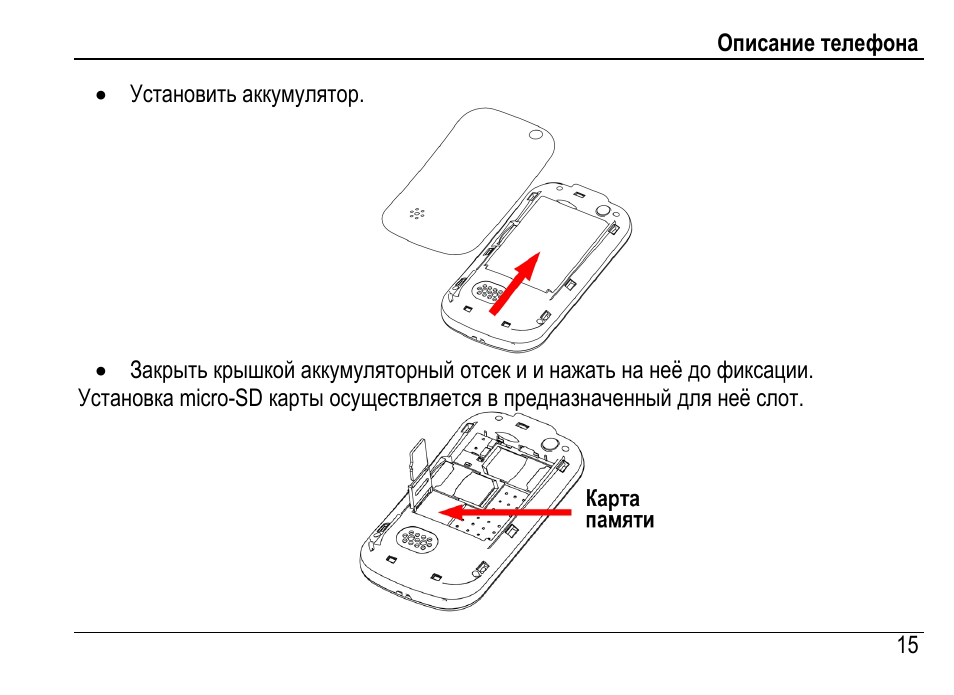 Описание телефона

• Установить аккумулятор.

• Закрыть крышкой аккумуляторный отсек и и нажать на неё до фиксации.
Установка micro-SD карты осуществляется в предназначенный для неё слот.

Карта памяти

15