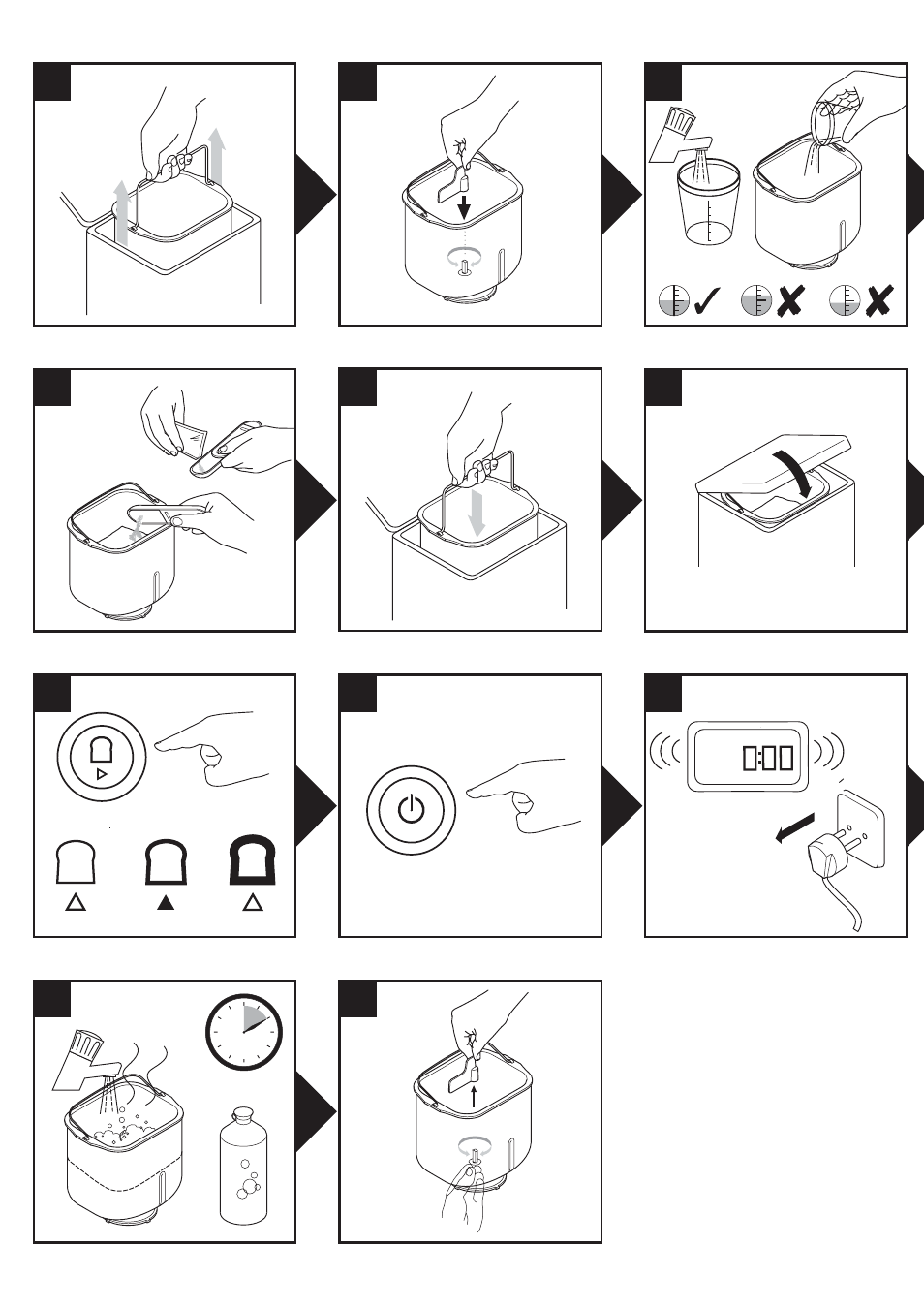 0:00