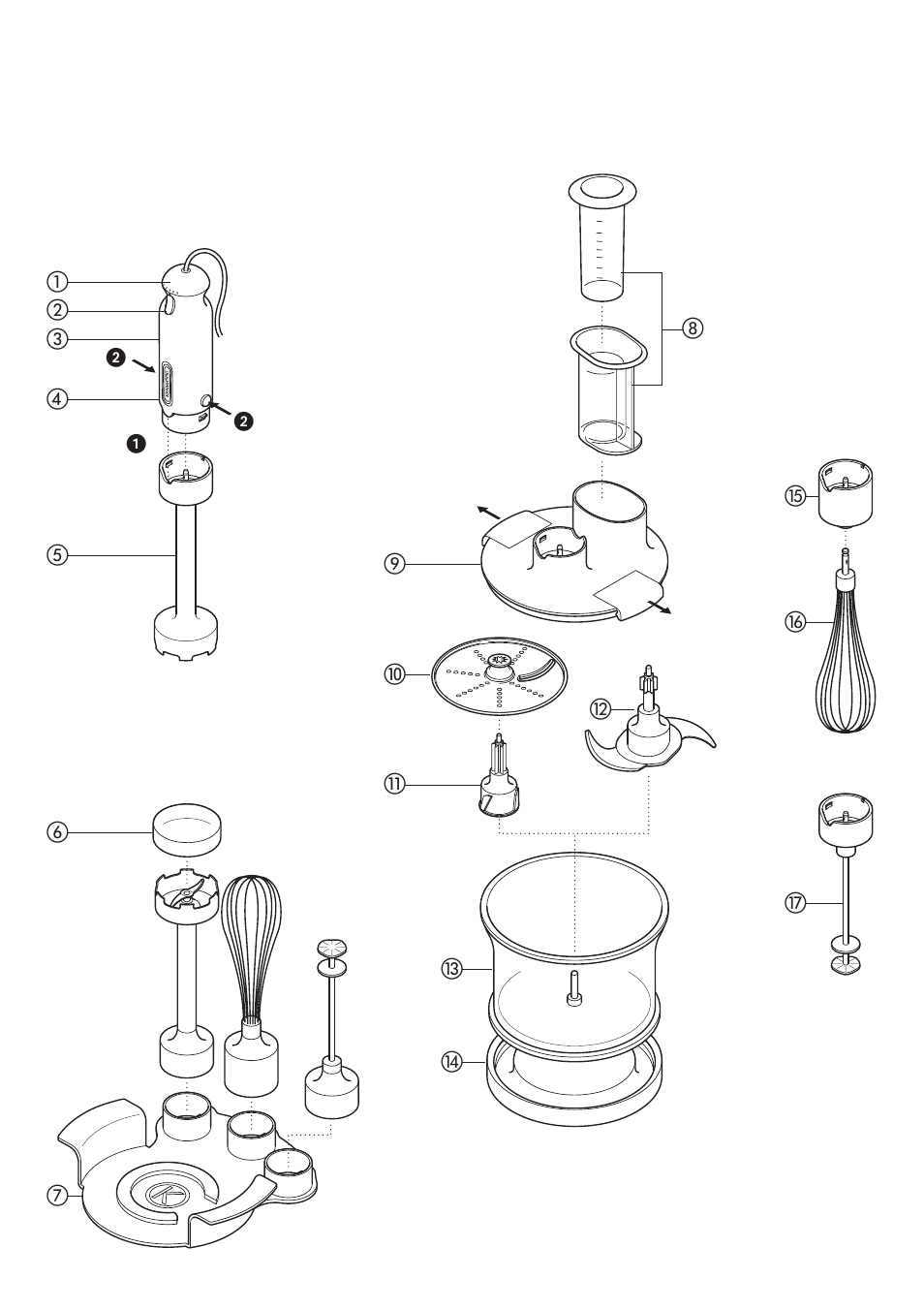 ① ② ③ ❷ ④ ❷ ❶ ⑤ ⑥ ⑦ ⑧ ⑨ ⑩ ⑪ ⑫ ⑬ ⑭ ⑮ ⑯ ⑰