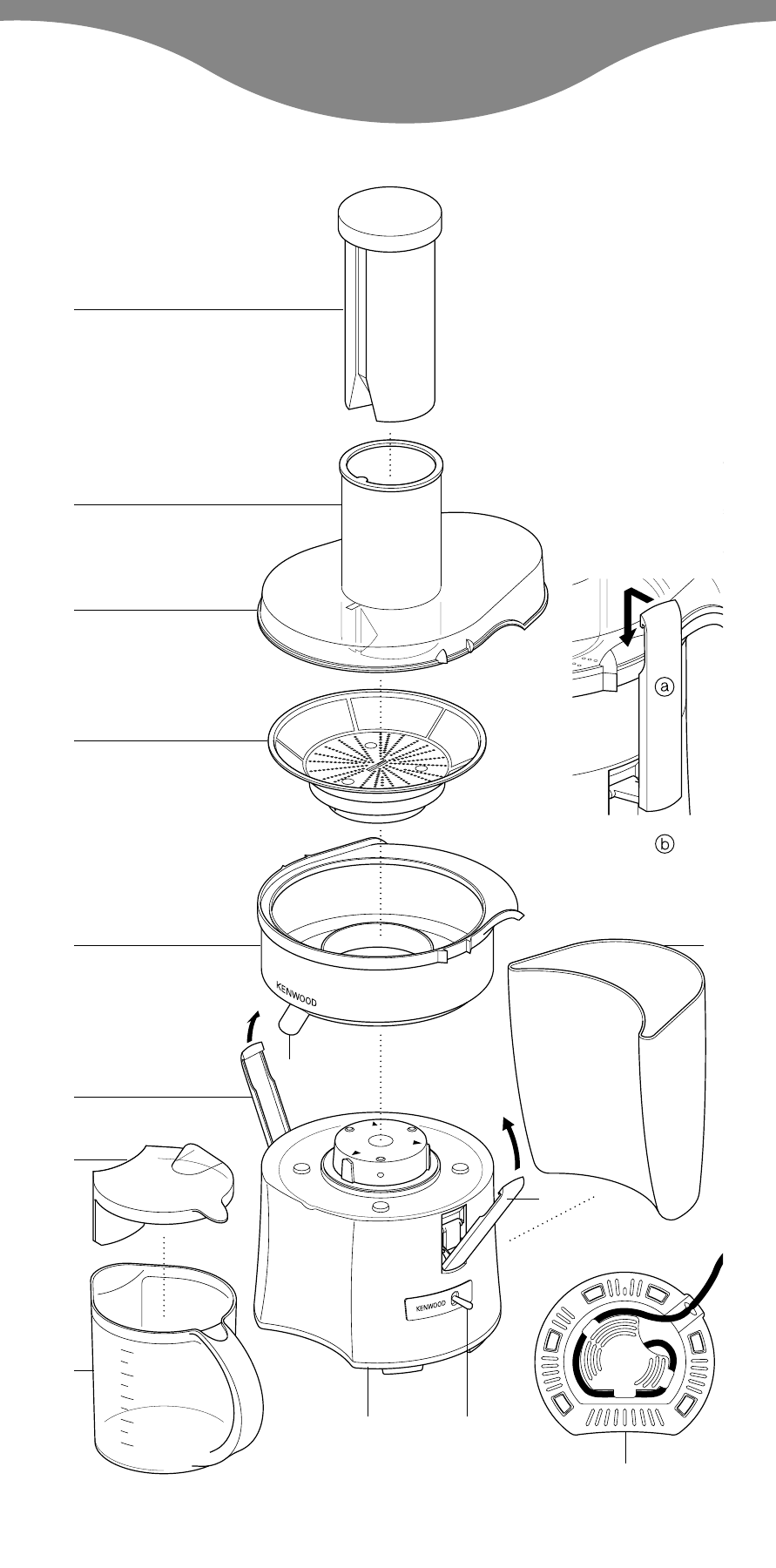 a

b

KENWOOD

KENWOOD