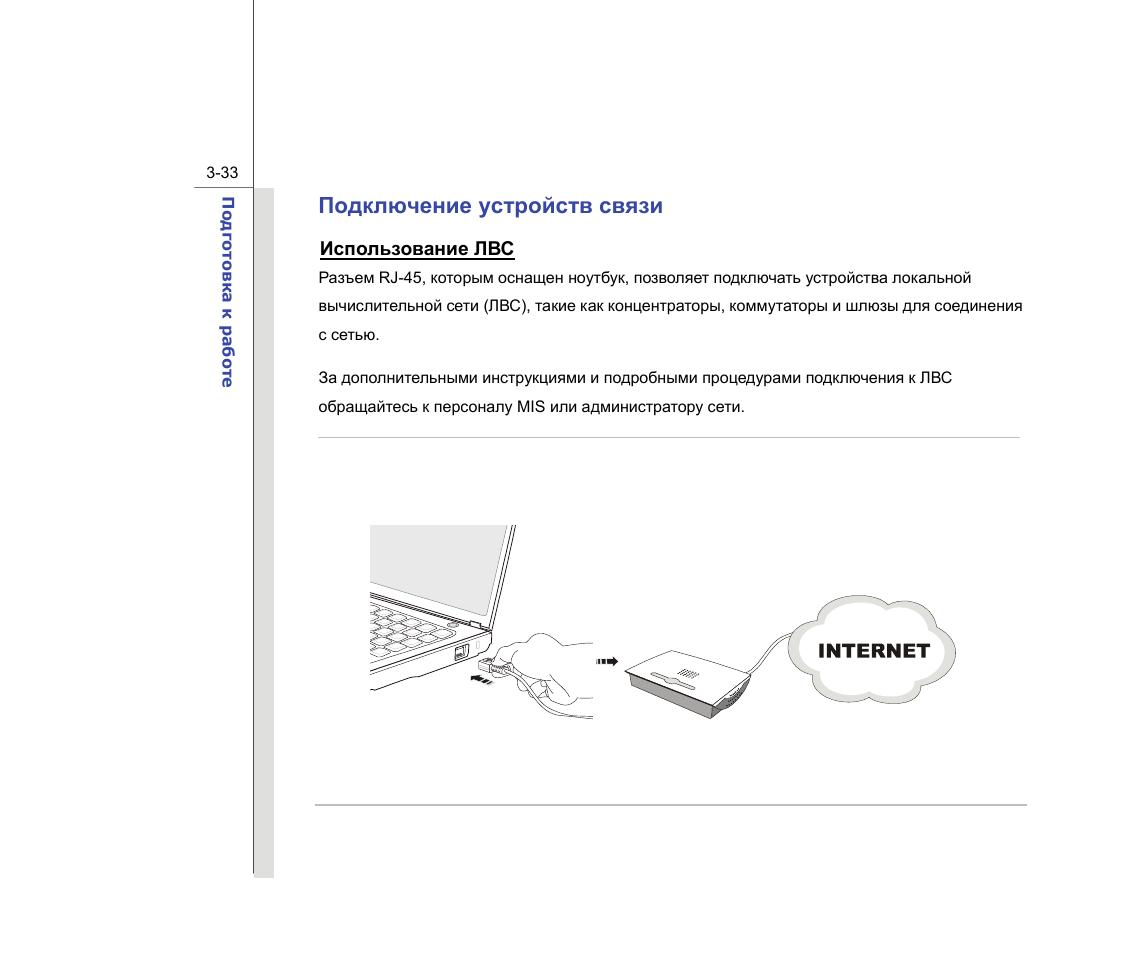 3-33

Подготовка к работе

Подключение устройств связи

Использование ЛВС

Разъем RJ-45, которым оснащен ноутбук, позволяет подключать устройства локальной вычислительной сети (ЛВС), такие как концентраторы, коммутаторы и шлюзы для соединения с сетью.

За дополнительными инструкциями и подробными процедурами подключения к ЛВС обращайтесь к персоналу MIS или администратору сети.

INTERNET