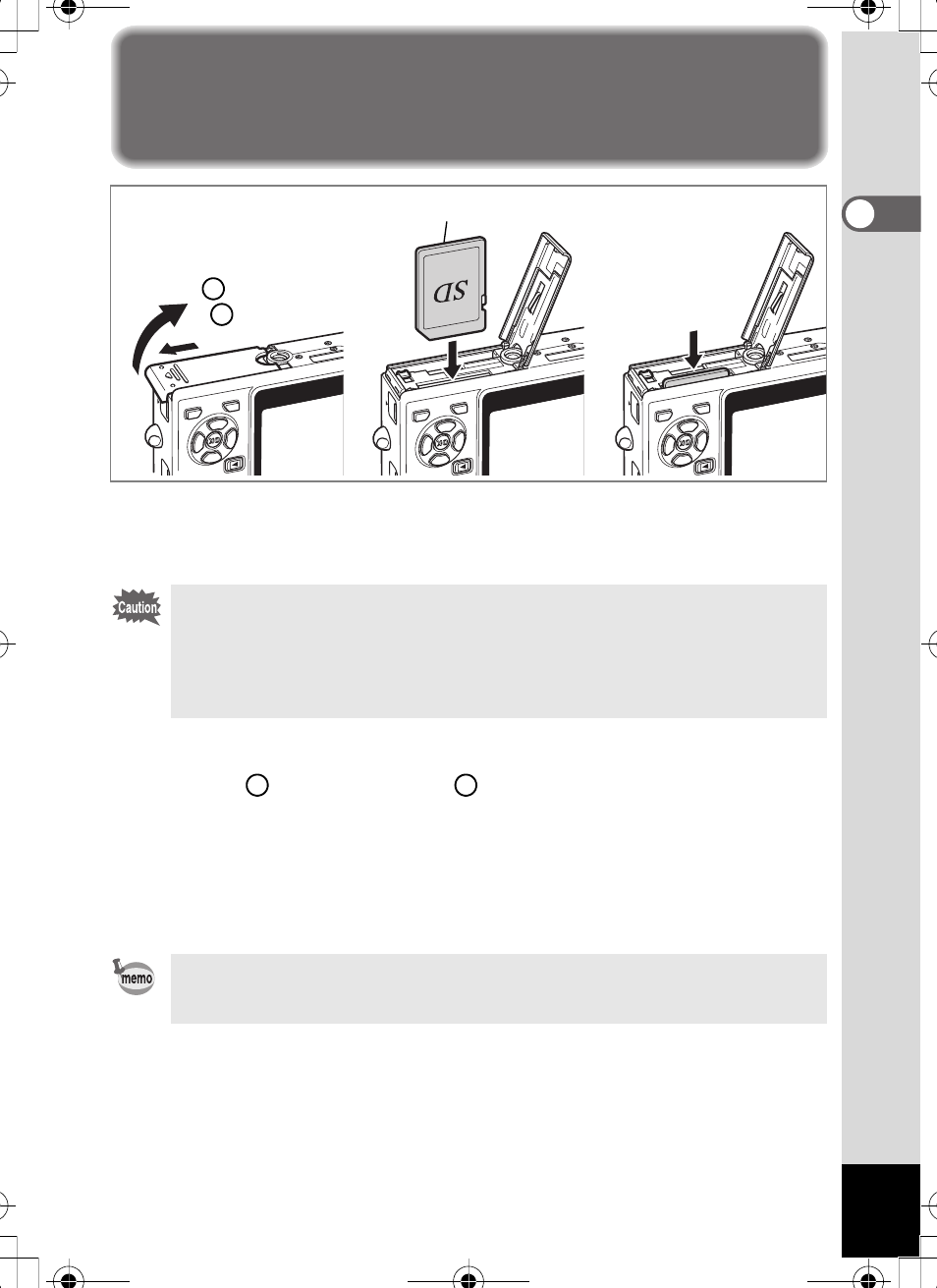 SD

Caution

memo