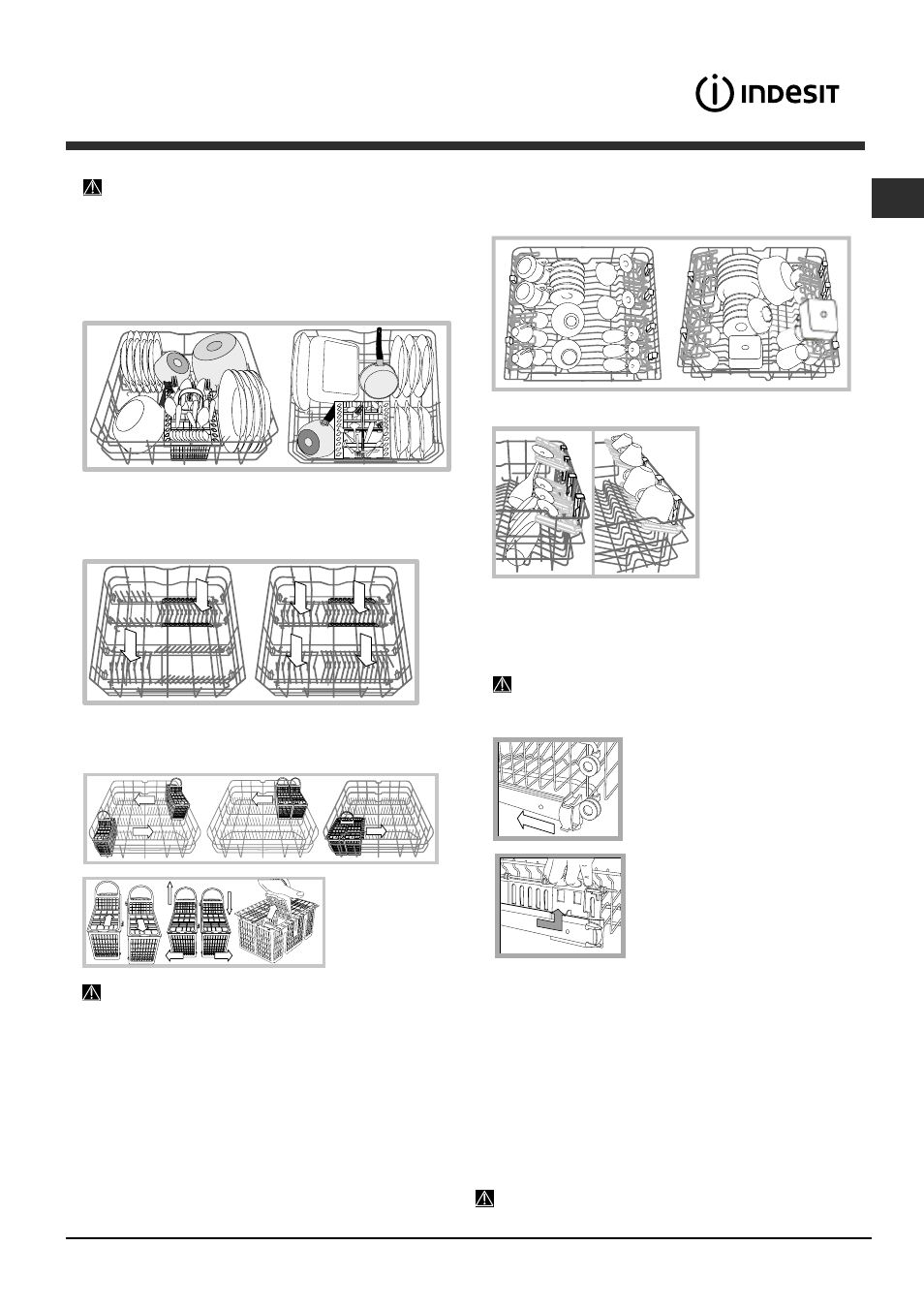 INDESIT