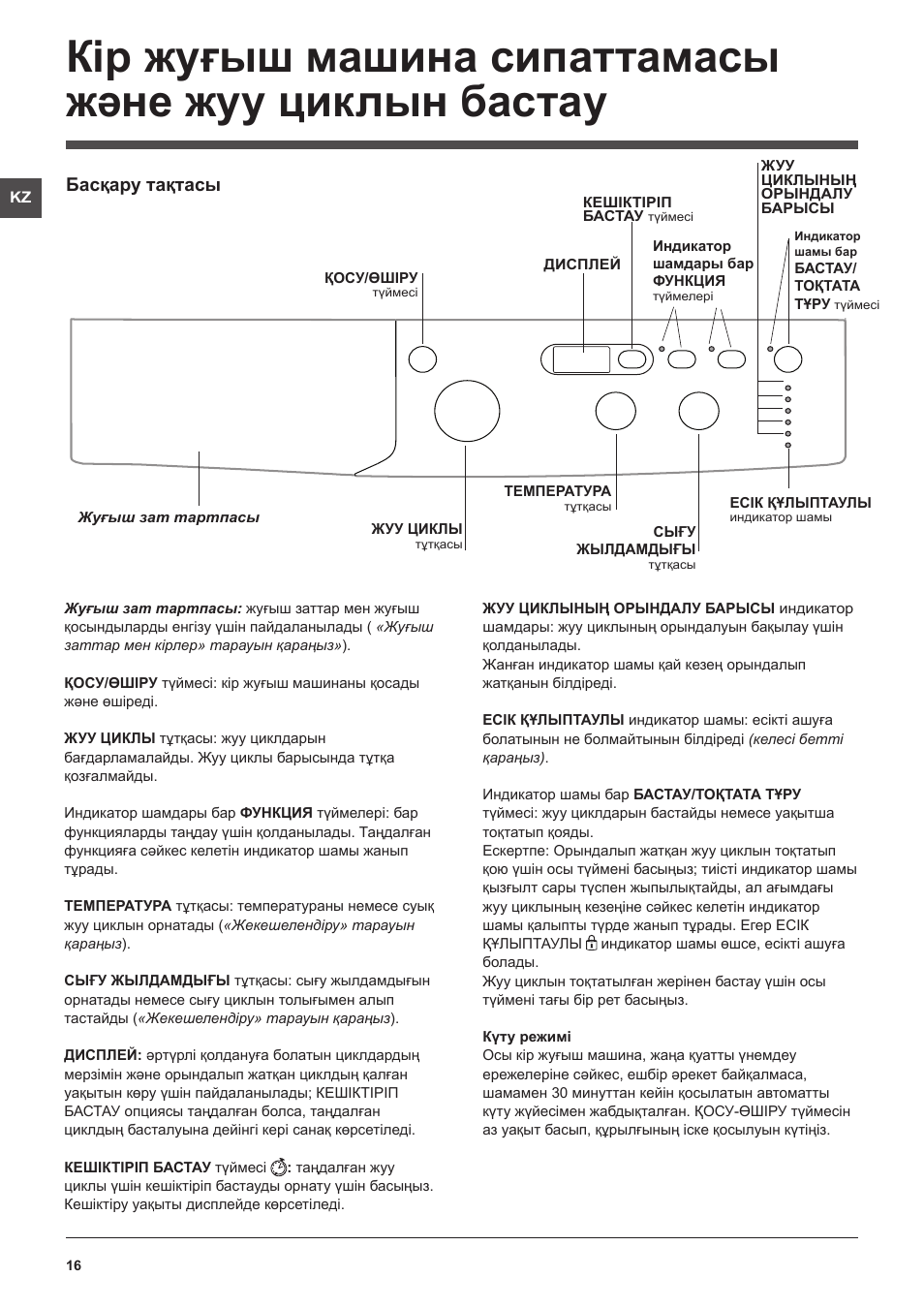 Кір жуғыш машина сипаттамасы және жуу циклын бастау

KZ

Басқару тақтасы

ҚОСУ/ӨШІРУ түймесі

ДИСПЛЕЙ

КЕШІКТІРІП БАСТАУ түймесі

Индикатор шамдары бар ФУНКЦИЯ түймелері

ЖУУ ЦИКЛЫНЫҢ ОРЫНДАЛУ БАРЫСЫ

Индикатор шамы бар БАСТАУ/ТОҚТАТА ТҰРУ түймесі

Жуғыш зат тартпасы

ЖУУ ЦИКЛЫ тұтқасы

ТЕМПЕРАТУРА тұтқасы

СЫҒУ ЖЫЛДАМДЫҒЫ тұтқасы

ЕСІК ҚҰЛЫПТАУЛЫ индикатор шамы

Жуғыш зат тартпасы: жуғыш заттар мен жуғыш қосындыларды енгізу үшін пайдаланылады ( «Жуғыш заттар мен кірлер» тарауын қараңыз»).

ҚОСУ/ӨШІРУ түймесі: кір жуғыш машинаны қосады және өшіреді.

ЖУУ ЦИКЛЫ тұтқасы: жуу циклдарын бағдарламалайды. Жуу циклы барысында тұтқа қозғалмайды.

Индикатор шамдары бар ФУНКЦИЯ түймелері: бар функцияларды таңдау үшін қолданылады. Таңдалған функцияға сәйкес келетін индикатор шамы жанып тұрады.

ТЕМПЕРАТУРА тұтқасы: температураны немесе суық жуу циклын орнатады («Жекешелендіру» тарауын қараңыз).

СЫҒУ ЖЫЛДАМДЫҒЫ тұтқасы: сығу жылдамдығын орнатады немесе сығу циклын толығымен алып тастайды («Жекешелендіру» тарауын қараңыз).

ДИСПЛЕЙ: әртүрлі қолдануға болатын циклдардың мерзімін және орындалып жатқан циклдың қалған уақытын көру үшін пайдаланылады; КЕШІКТІРІП БАСТАУ опциясы таңдалған болса, таңдалған циклдың басталуына дейінгі кері санақ көрсетіледі.

КЕШІКТІРІП БАСТАУ түймесі : таңдалған жуу циклы үшін кешіктіріп бастауды орнату үшін басыңыз. Кешіктіру уақыты дисплейде көрсетіледі.

ЖУУ ЦИКЛЫНЫҢ ОРЫНДАЛУ БАРЫСЫ индикатор шамдары: жуу циклының орындалуын бақылау үшін қолданылады.
Жанған индикатор шамы қай кезең орындалып жатқанын білдіреді.

ЕСІК ҚҰЛЫПТАУЛЫ индикатор шамы: есікті ашуға болатынын не болмайтынын білдіреді (келесі бетті қараңыз).

Индикатор шамы бар БАСТАУ/ТОҚТАТА ТҰРУ түймесі: жуу циклдарын бастайды немесе уақытша тоқтатып қояды.
Ескертпе: Орындалып жатқан жуу циклын тоқтатып қою үшін осы түймені басыңыз; тиісті индикатор шамы қызғылт сары түспен жыпылықтайды, ал ағымдағы жуу циклының кезеңіне сәйкес келетін индикатор шамы қалыпты түрде жанып тұрады. Егер ЕСІК ҚҰЛЫПТАУЛЫ индикатор шамы өшсе, есікті ашуға болады.
Жуу циклын тоқтатылған жерінен бастау үшін осы түймені тағы бір рет басыңыз.

Күту режимі
Осы кір жуғыш машина, жаңа қуатты үнемдеу ережелеріне сәйкес, ешбір әрекет байқалмаса, шамамен 30 минуттан кейін қосылатын автоматты күту жүйесімен жабдықталған. ҚОСУ-ӨШІРУ түймесін аз уақыт басып, құрылғының іске қосылуын күтіңіз.

16