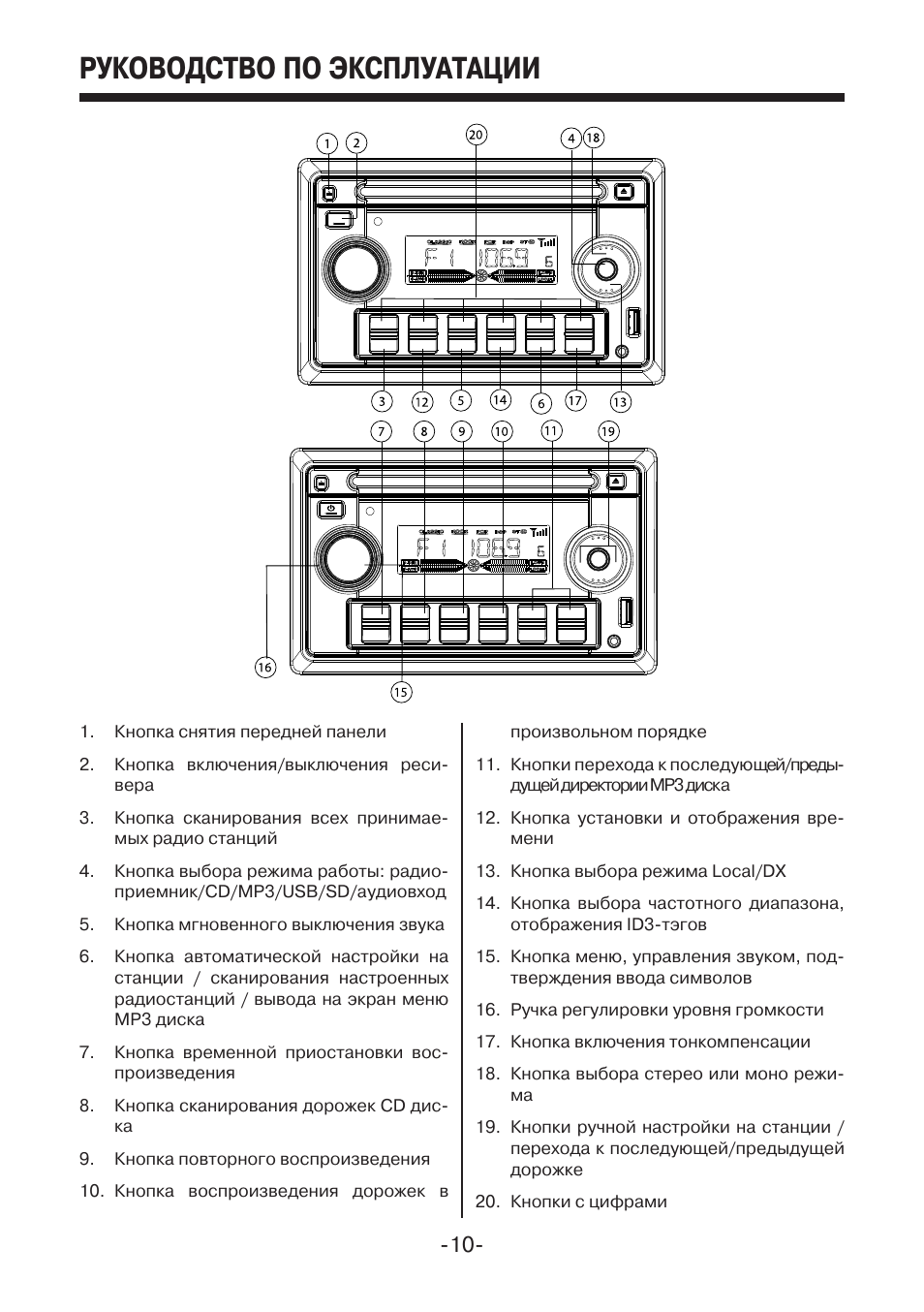 РУКОВОДСТВО ПО ЭКСПЛУАТАЦИИ

1 2 20 4 18

F 1 106.9 6

3 12 5 14 6 17 13

7 8 9 10 11 19

F 1 106.9 6

16

15

1. Кнопка снятия передней панели

2. Кнопка включения/выключения ресивера

3. Кнопка сканирования всех принимаемых радио станций

4. Кнопка выбора режима работы: радиоприемник/CD/MP3/USB/SD/аудиовход

5. Кнопка мгновенного выключения звука

6. Кнопка автоматической настройки на станции / сканирования настроенных радиостанций / вывода на экран меню MP3 диска

7. Кнопка временной приостановки воспроизведения

8. Кнопка сканирования дорожек CD диска

9. Кнопка повторного воспроизведения

10. Кнопка воспроизведения дорожек в произвольном порядке

11. Кнопки перехода к последующей/предыдущей директории MP3 диска

12. Кнопка установки и отображения времени

13. Кнопка выбора режима Local/DX

14. Кнопка выбора частотного диапазона, отображения ID3-тэгов

15. Кнопка меню, управления звуком, подтверждения ввода символов

16. Ручка регулировки уровня громкости

17. Кнопка включения тонкомпенсации

18. Кнопка выбора стерео или моно режима

19. Кнопки ручной настройки на станции / перехода к последующей/предыдущей дорожке

20. Кнопки с цифрами

-10-