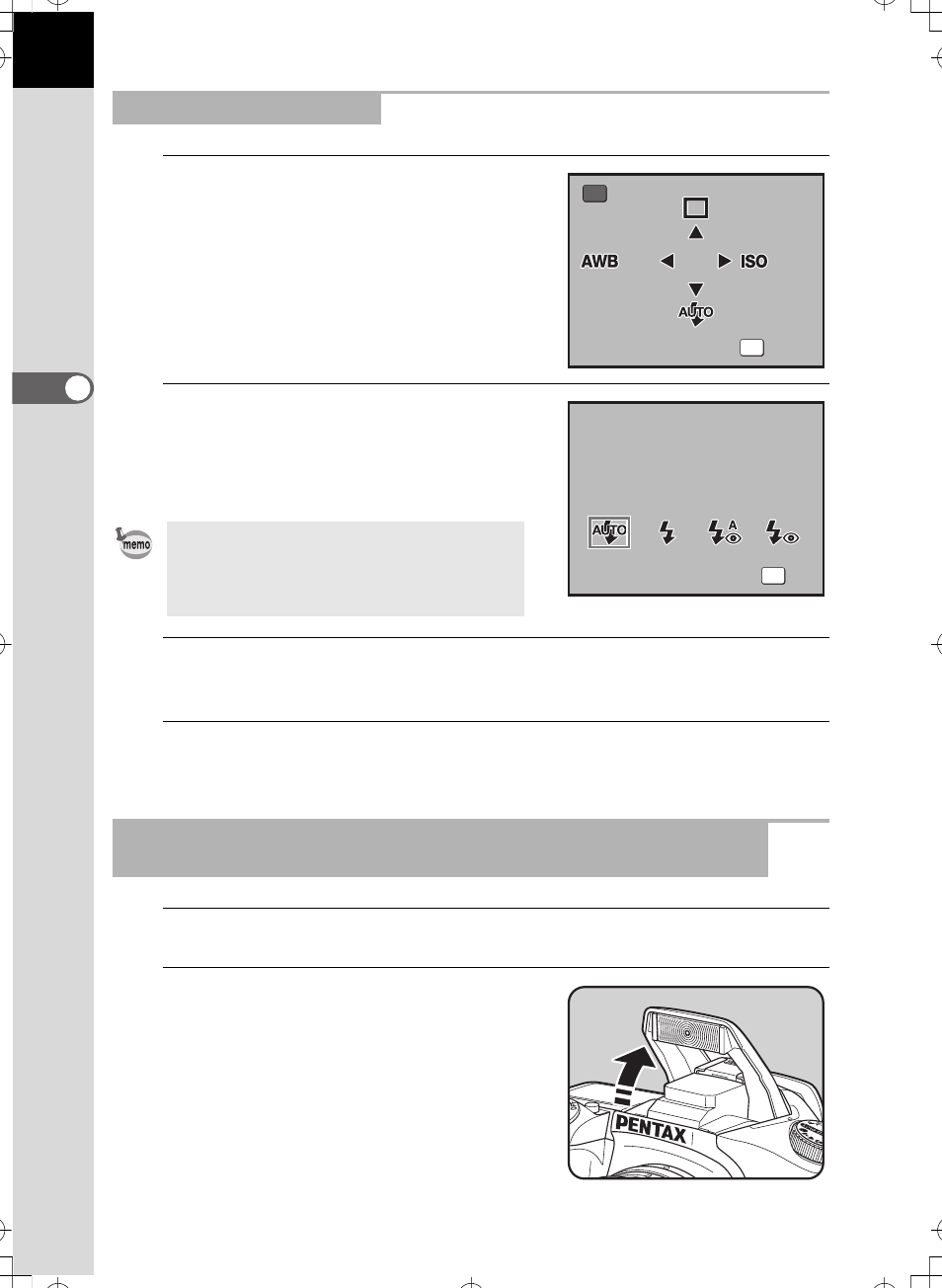 AWB
ISO
AUTO
AUTO
A
memo
PENTAX