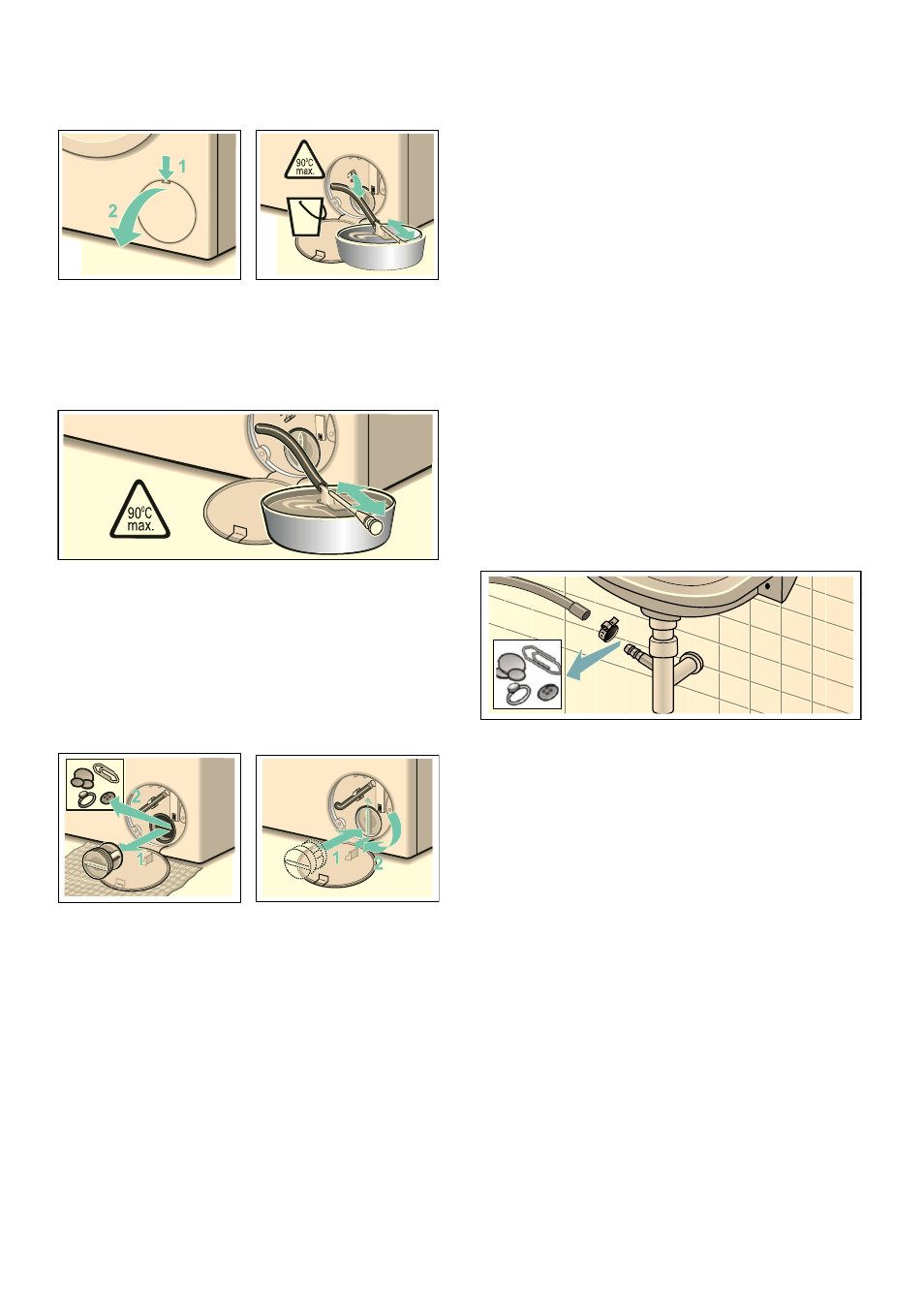 1

2

90°C max.

90°C max.

2

1

1

2