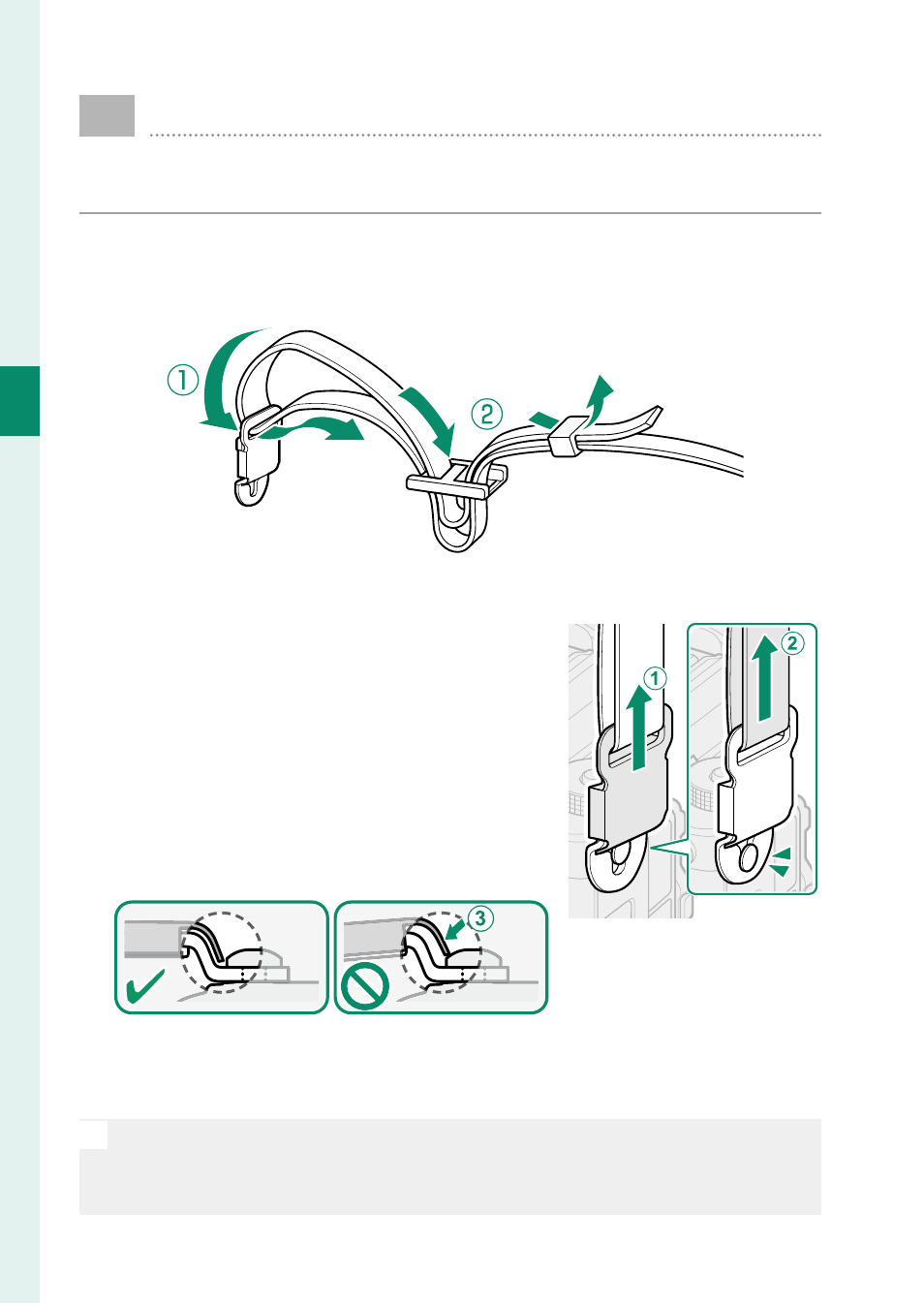 ①
②
①
②
③