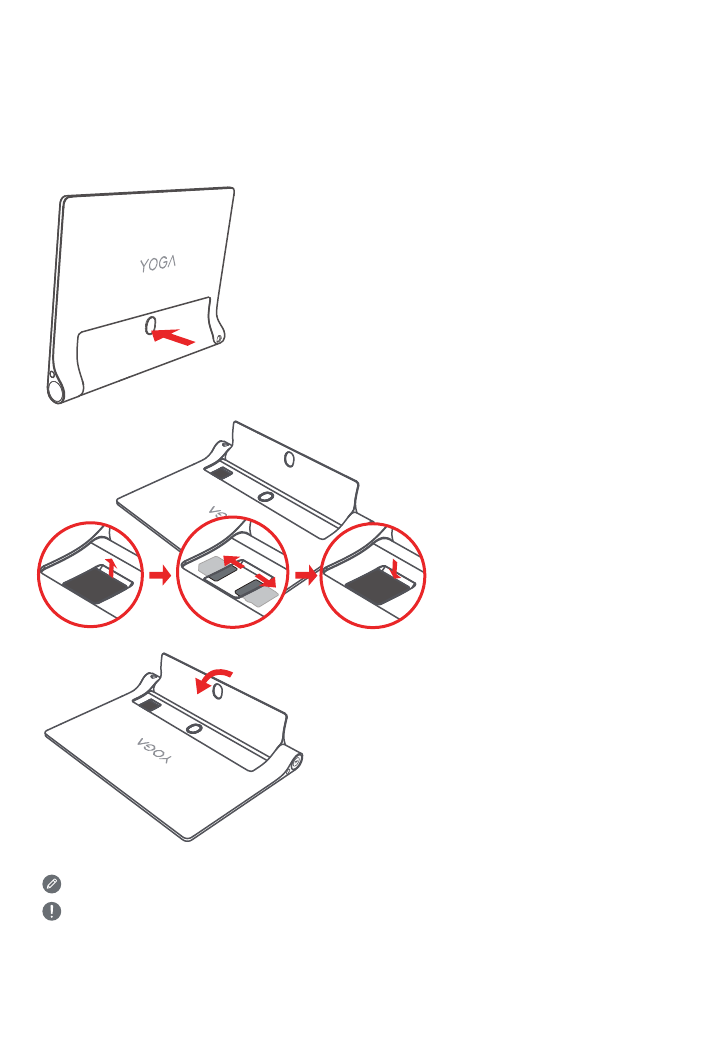 YOGA

YOGA

YOGA