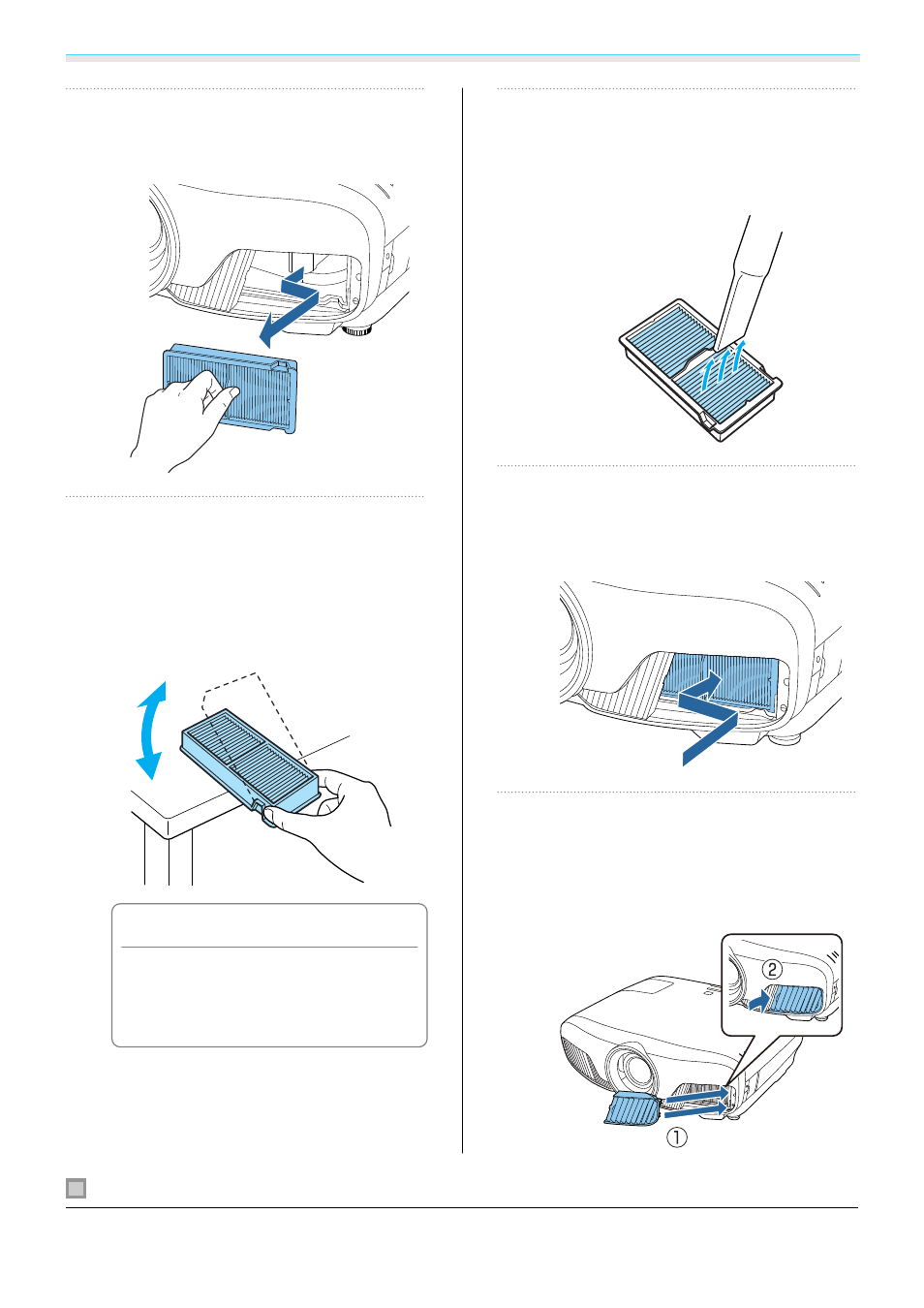 ②

①