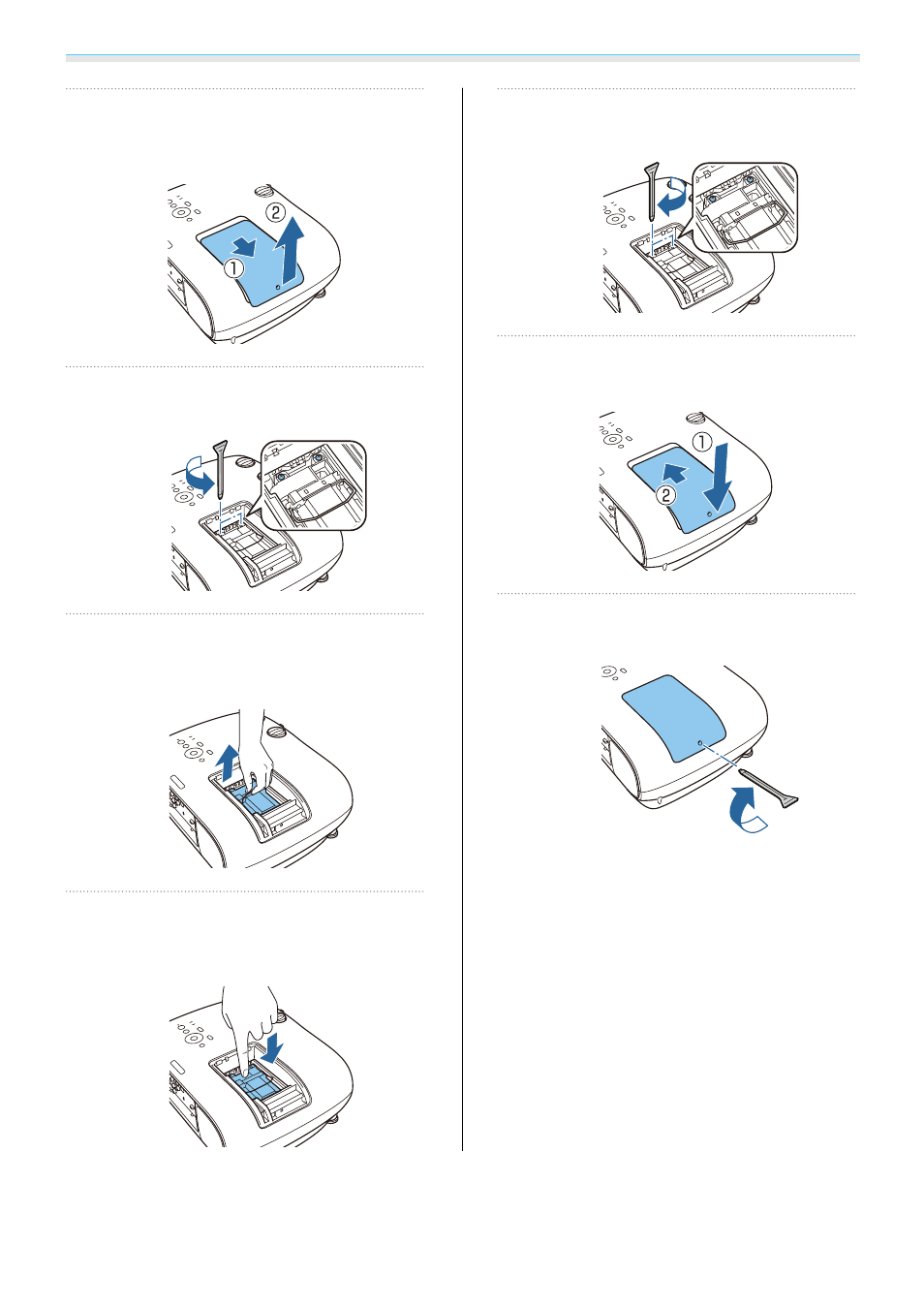 ①
②

①
②