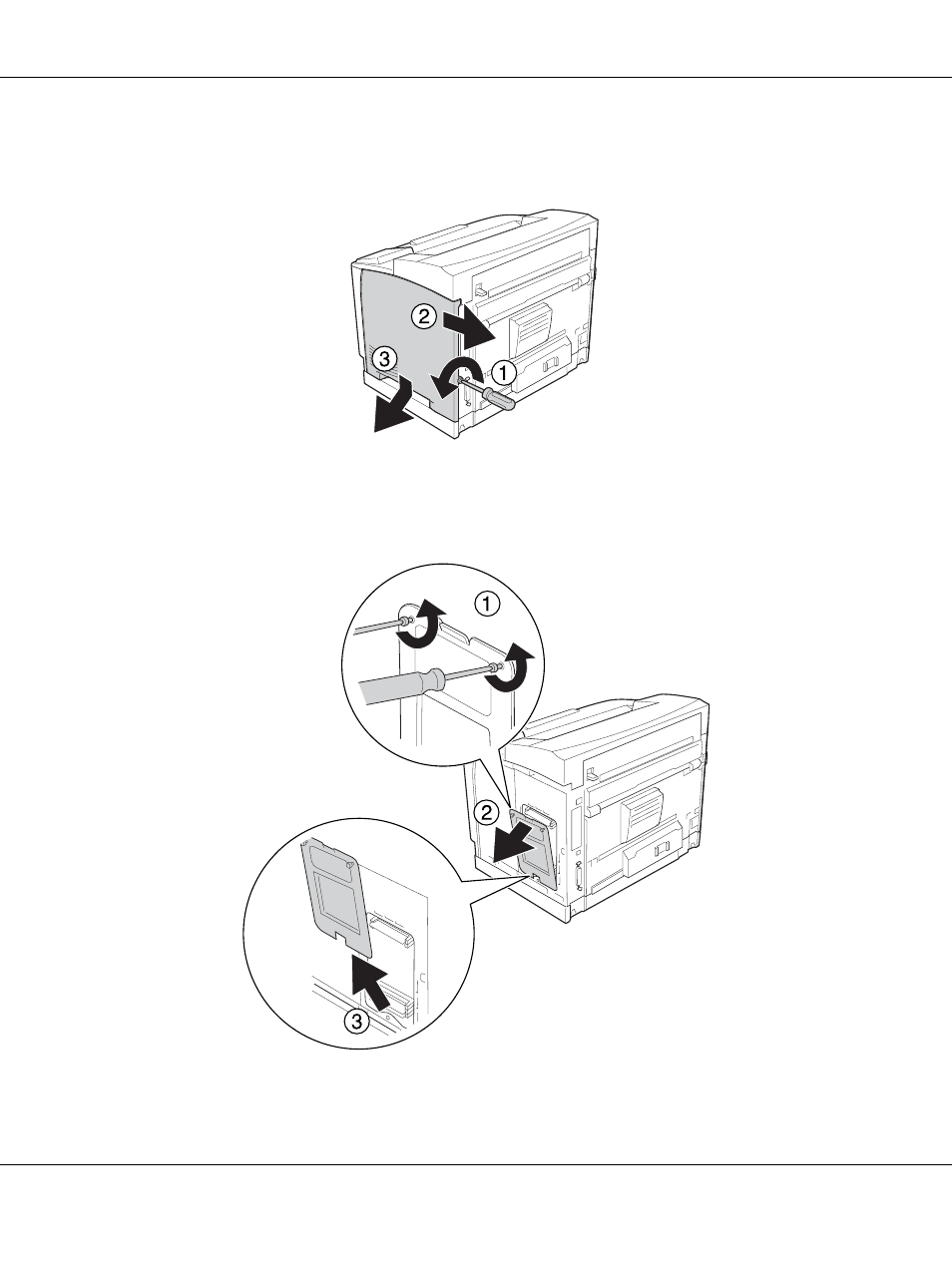 2
3
1

1
2
3