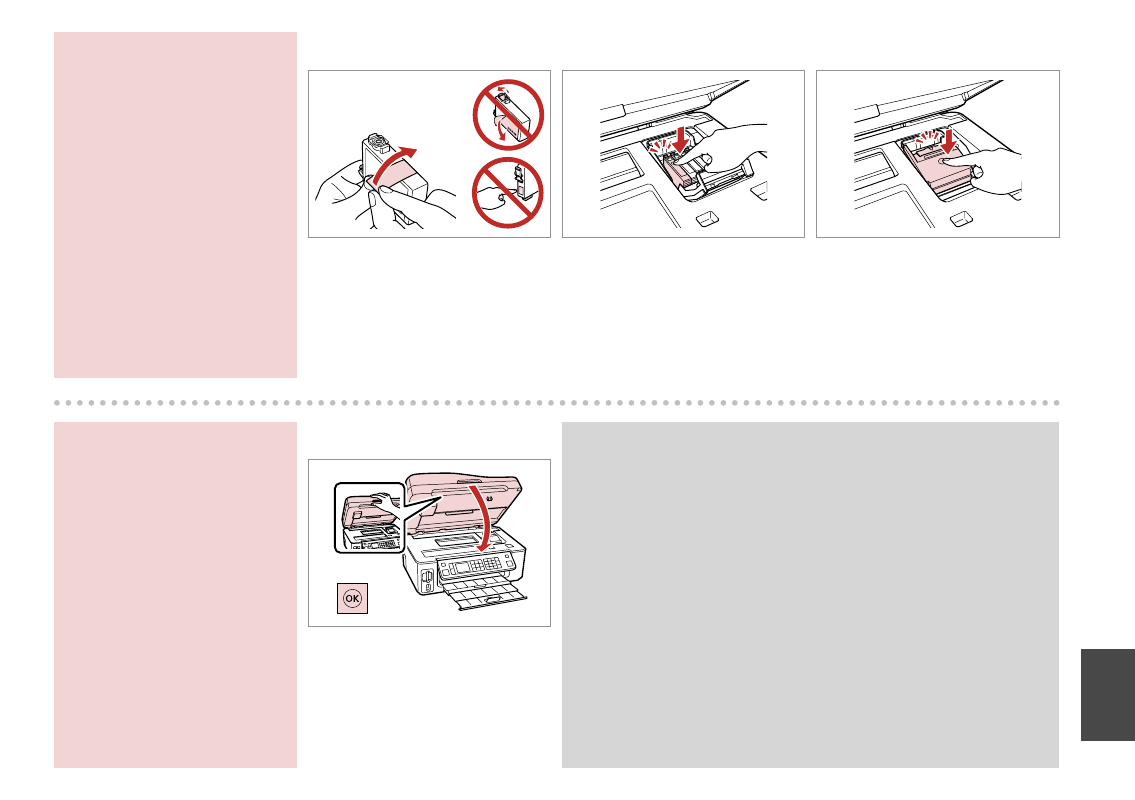 OK