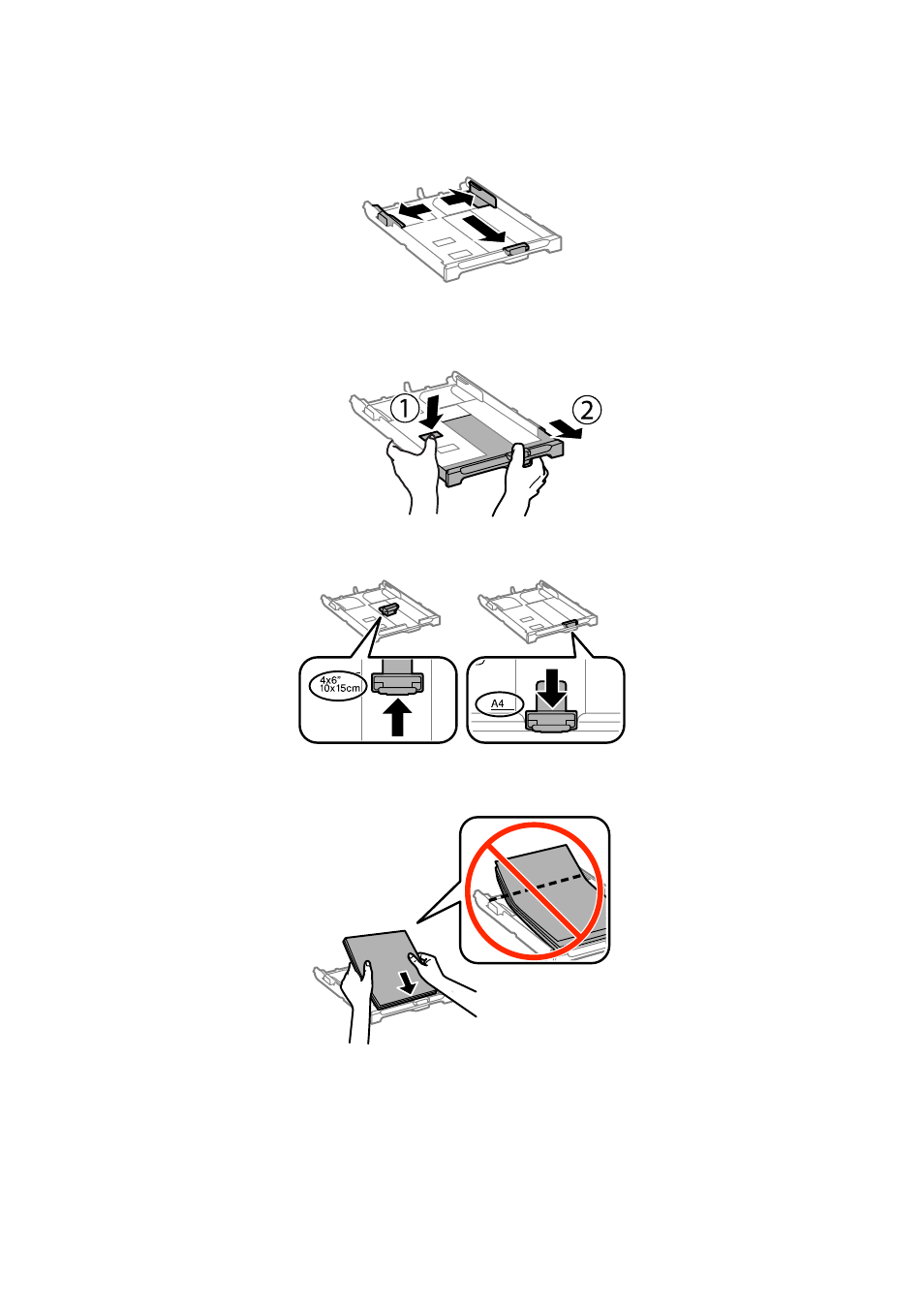 ①
②
4x6"
10x15cm
A4