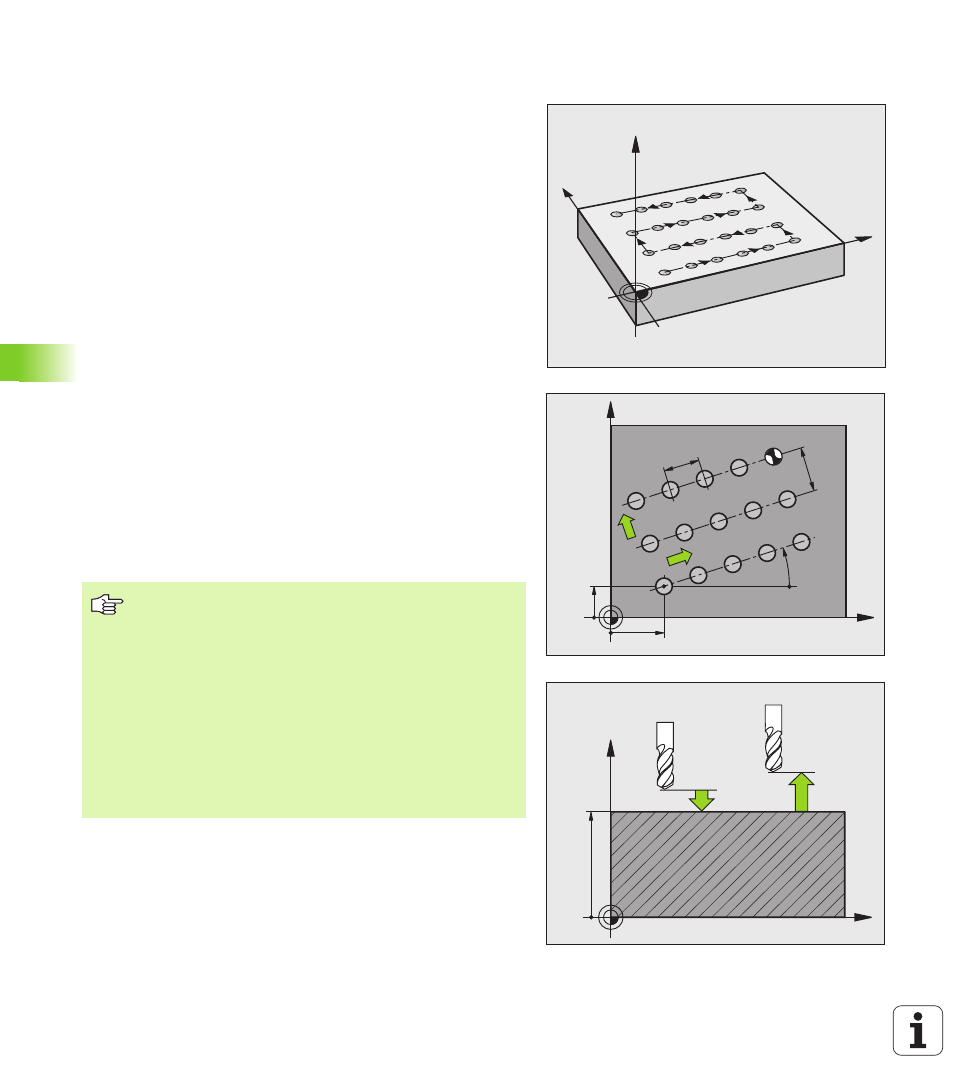 i