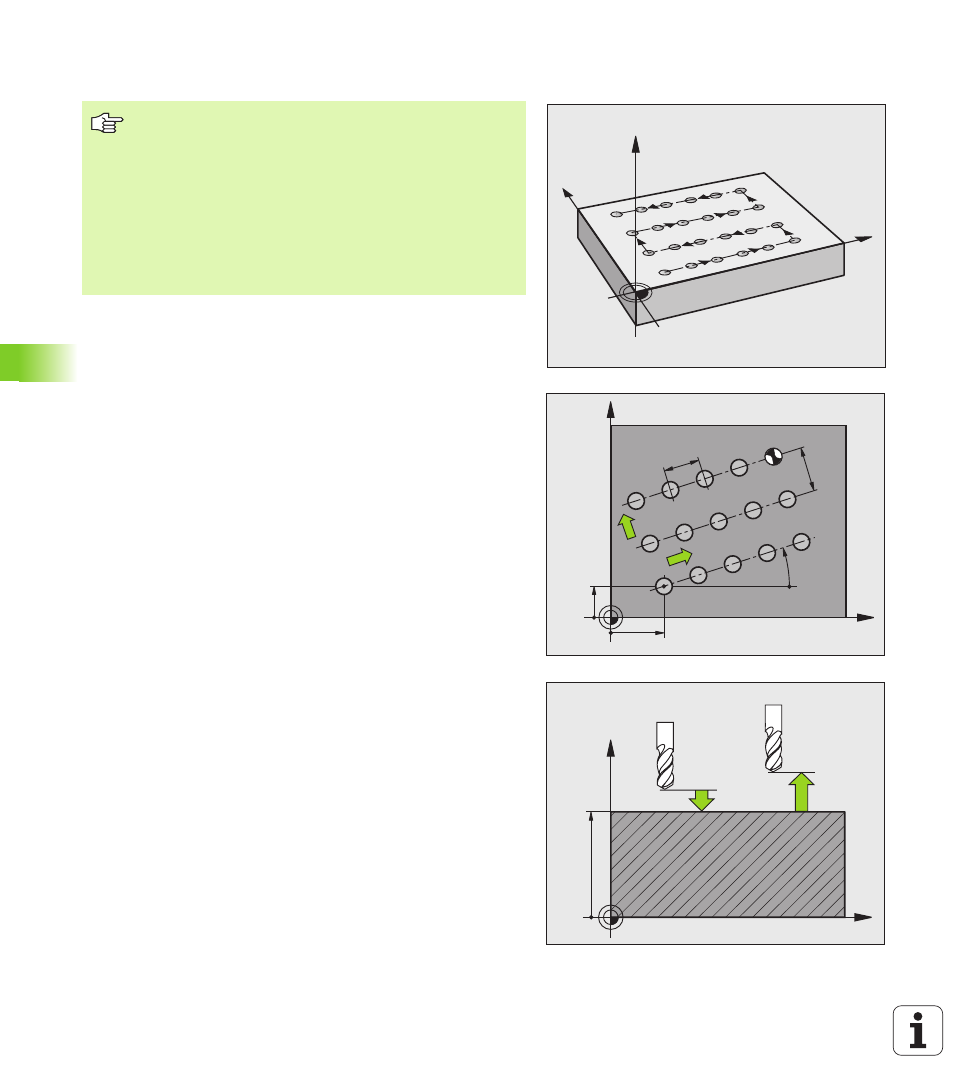 i