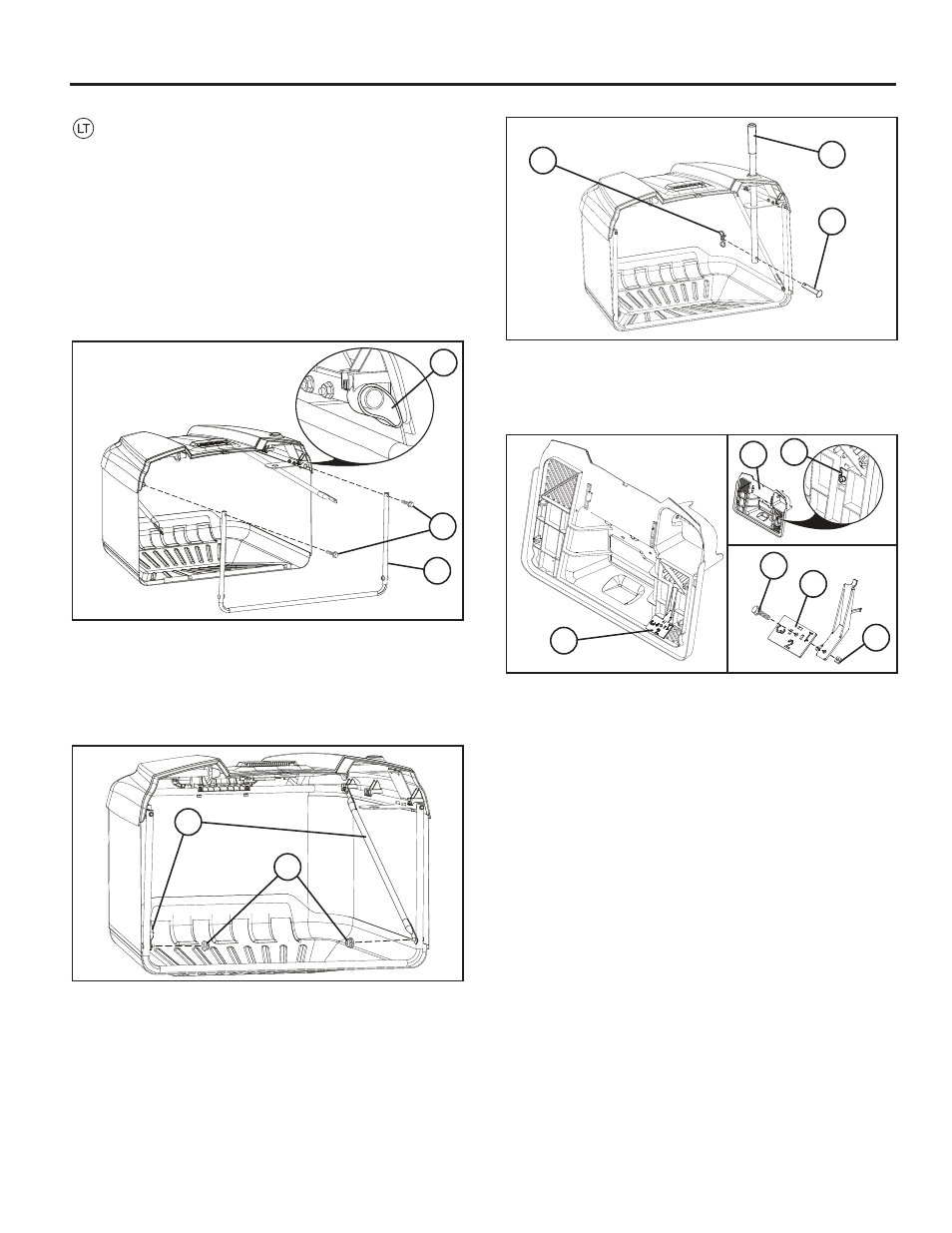 LT