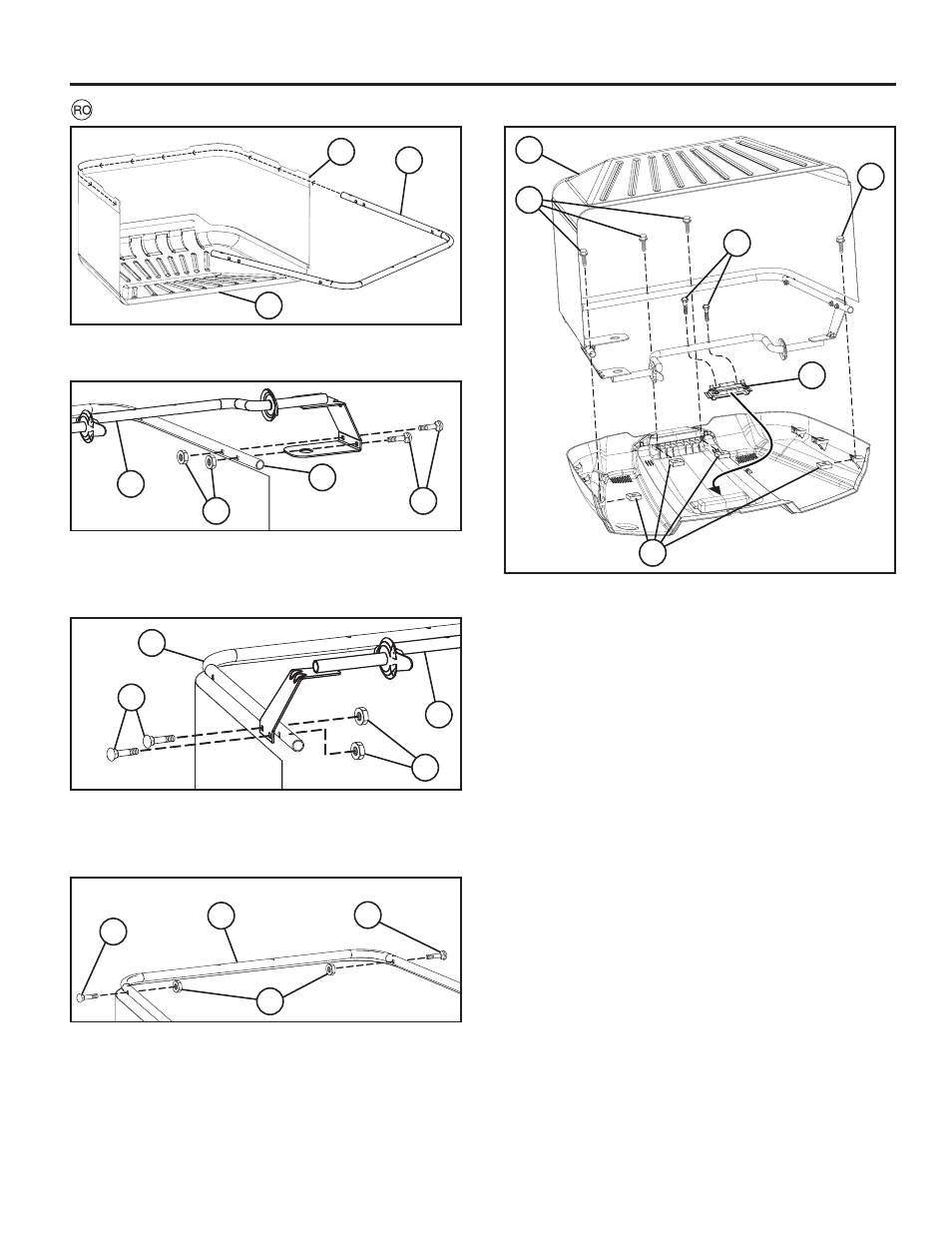 RO