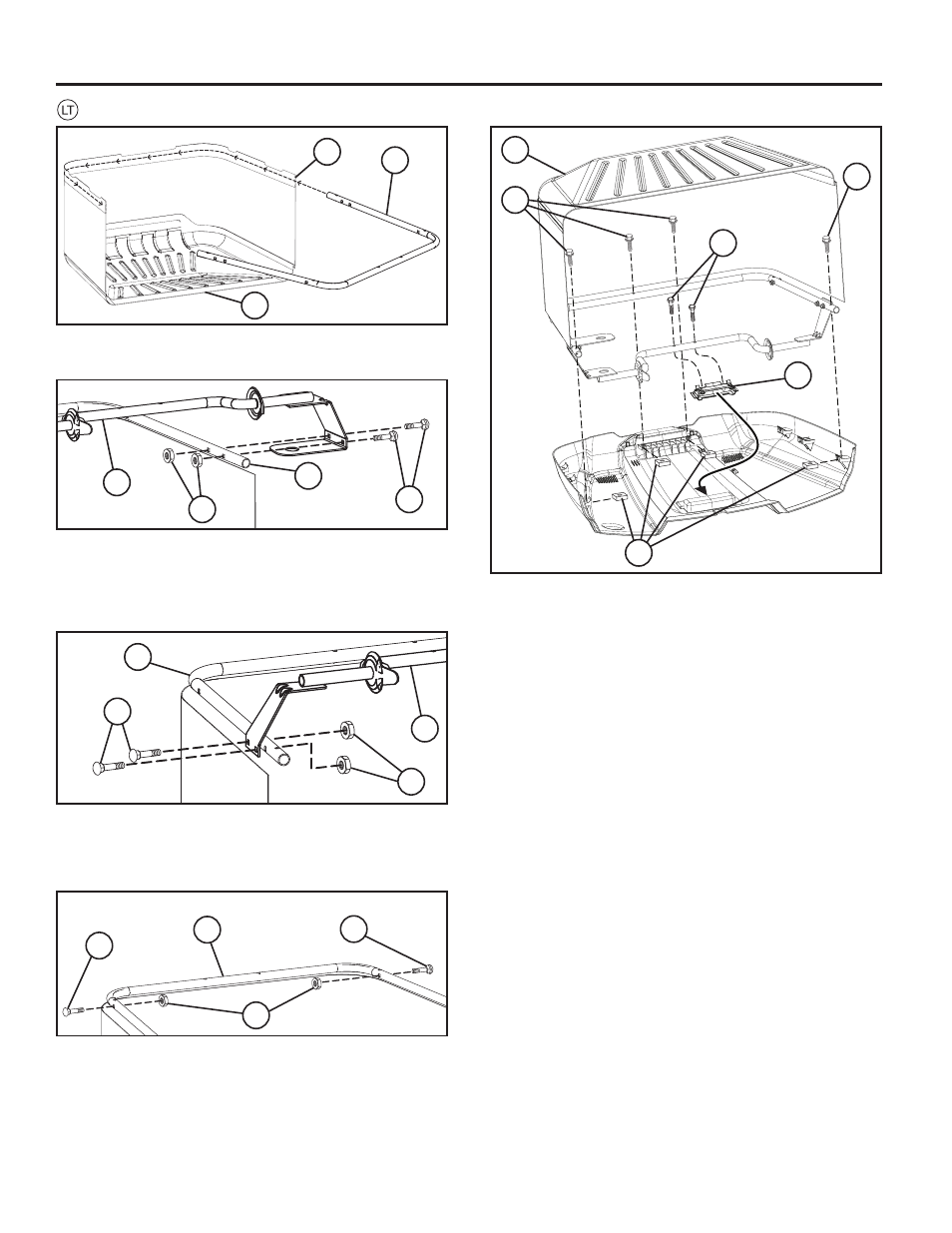 LT