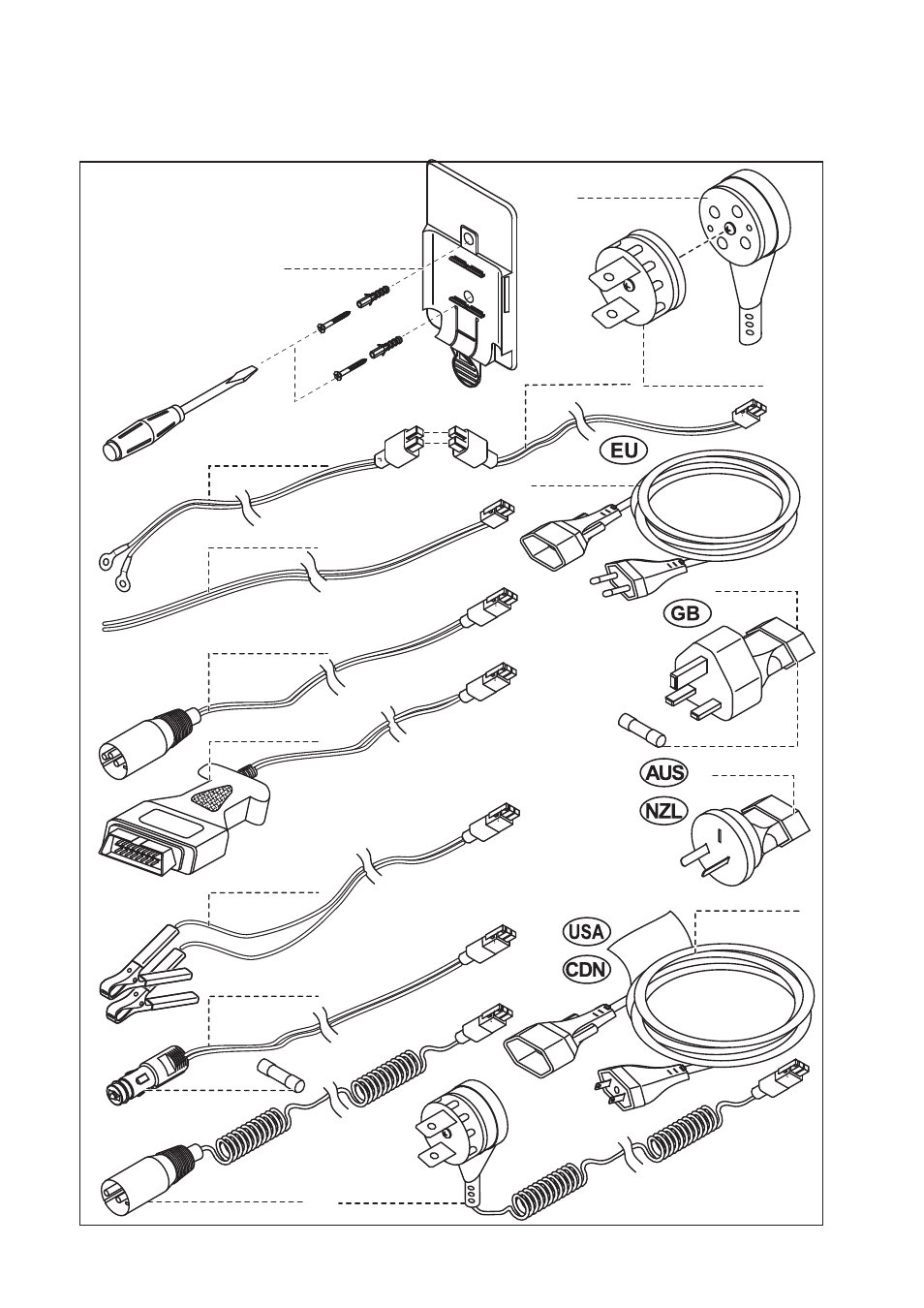 EU

GB

AUS

NZL

USA

CDN