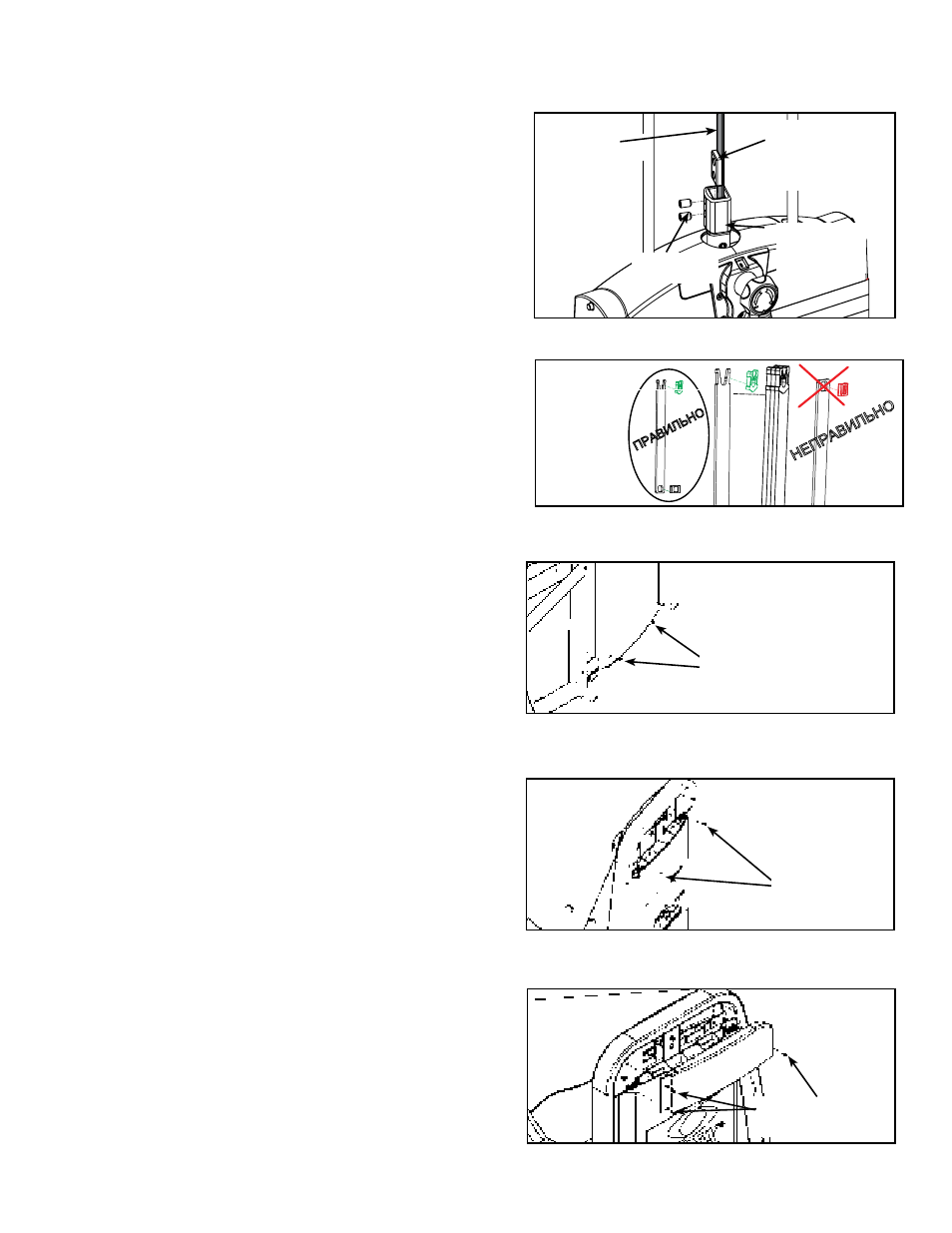 ПРАВИЛЬНО

НЕПРАВИЛЬНО