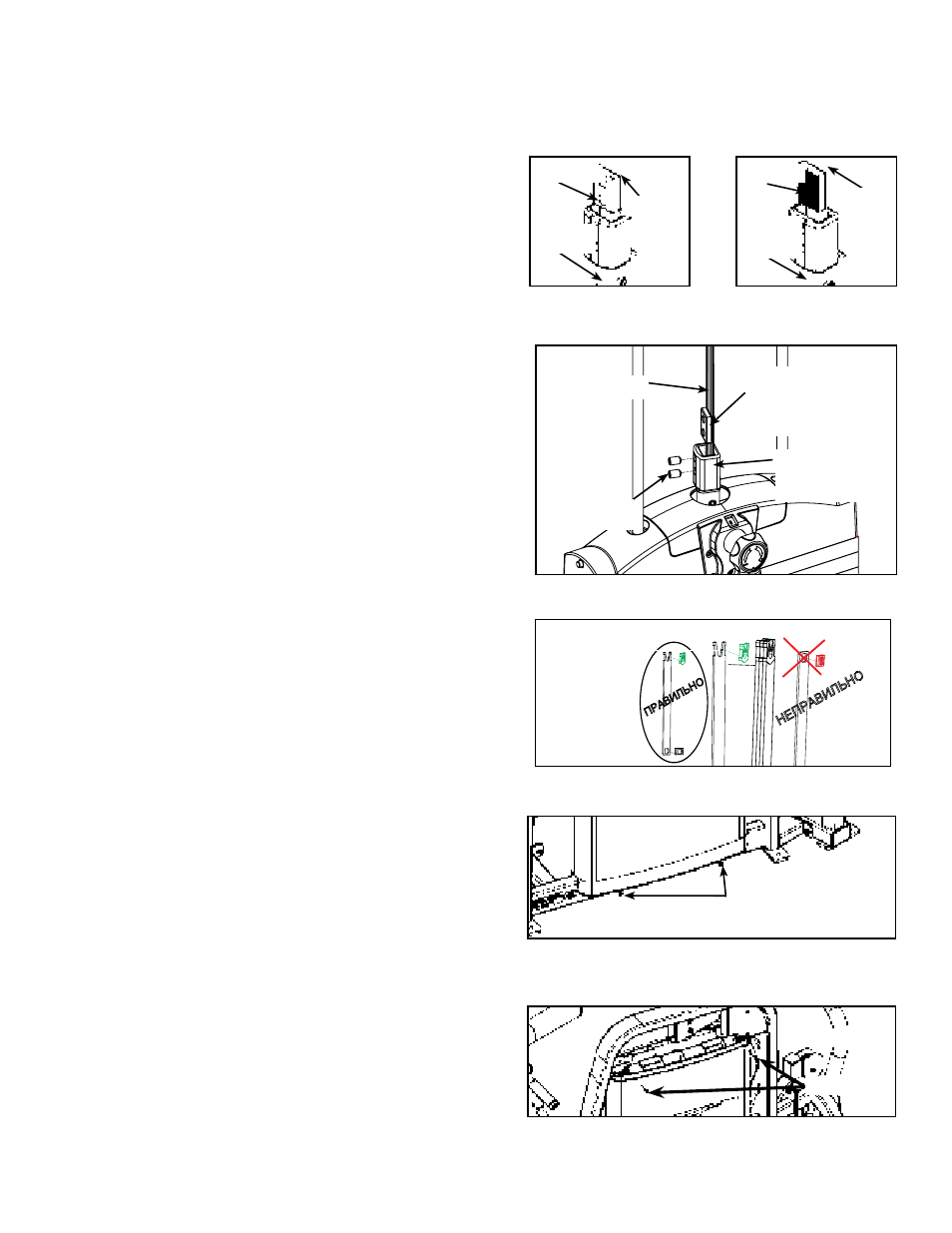 ПРАВИЛЬНО

НЕПРАВИЛЬНО