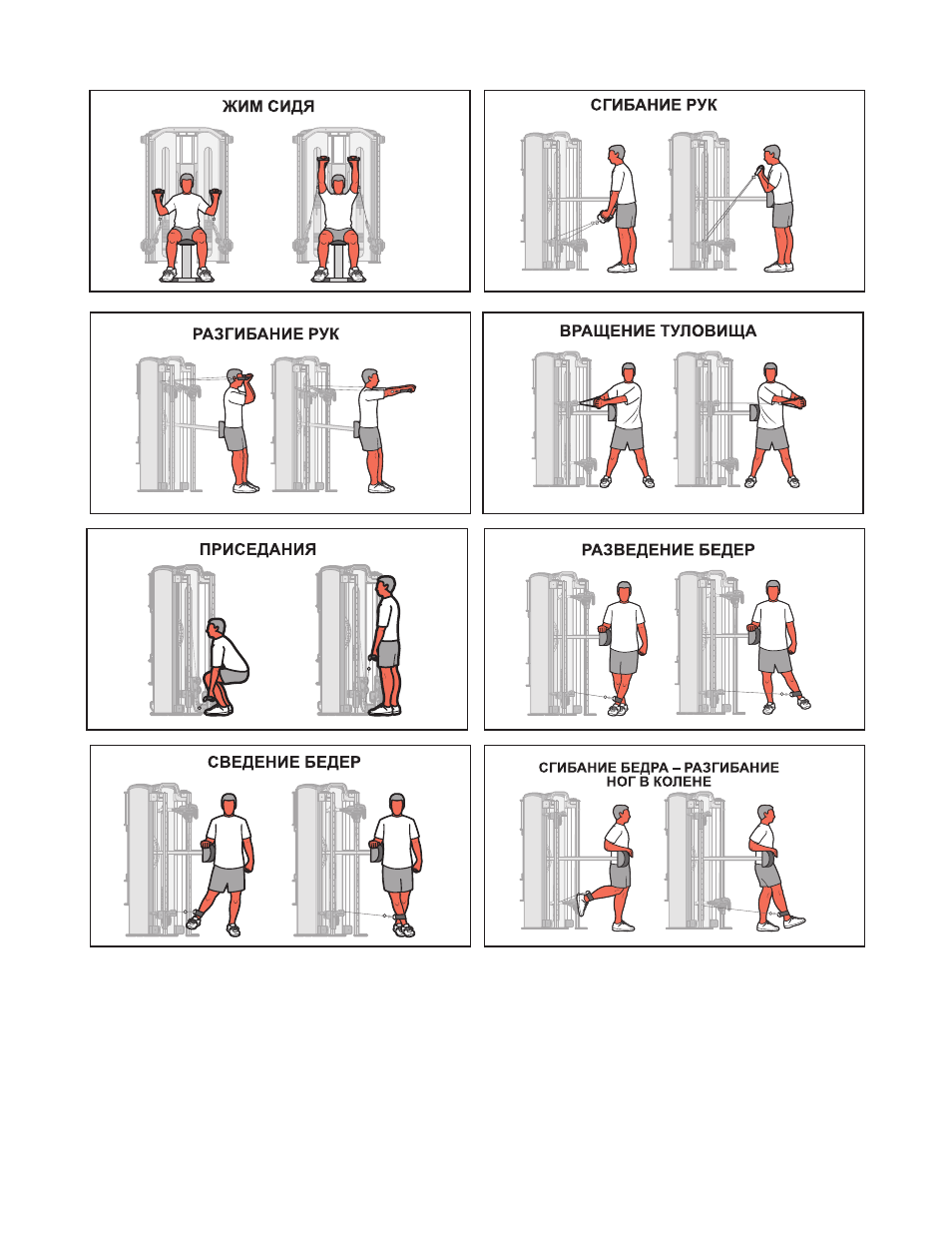 ЖИМ СИДЯ

СГИБАНИЕ РУК

РАЗГИБАНИЕ РУК

ВРАЩЕНИЕ ТУЛОВИЩА

ПРИСЕДАНИЯ

РАЗВЕДЕНИЕ БЕДЕР

СВЕДЕНИЕ БЕДЕР

СГИБАНИЕ БЕДРА – РАЗГИБАНИЕ НОГ В КОЛЕНЕ