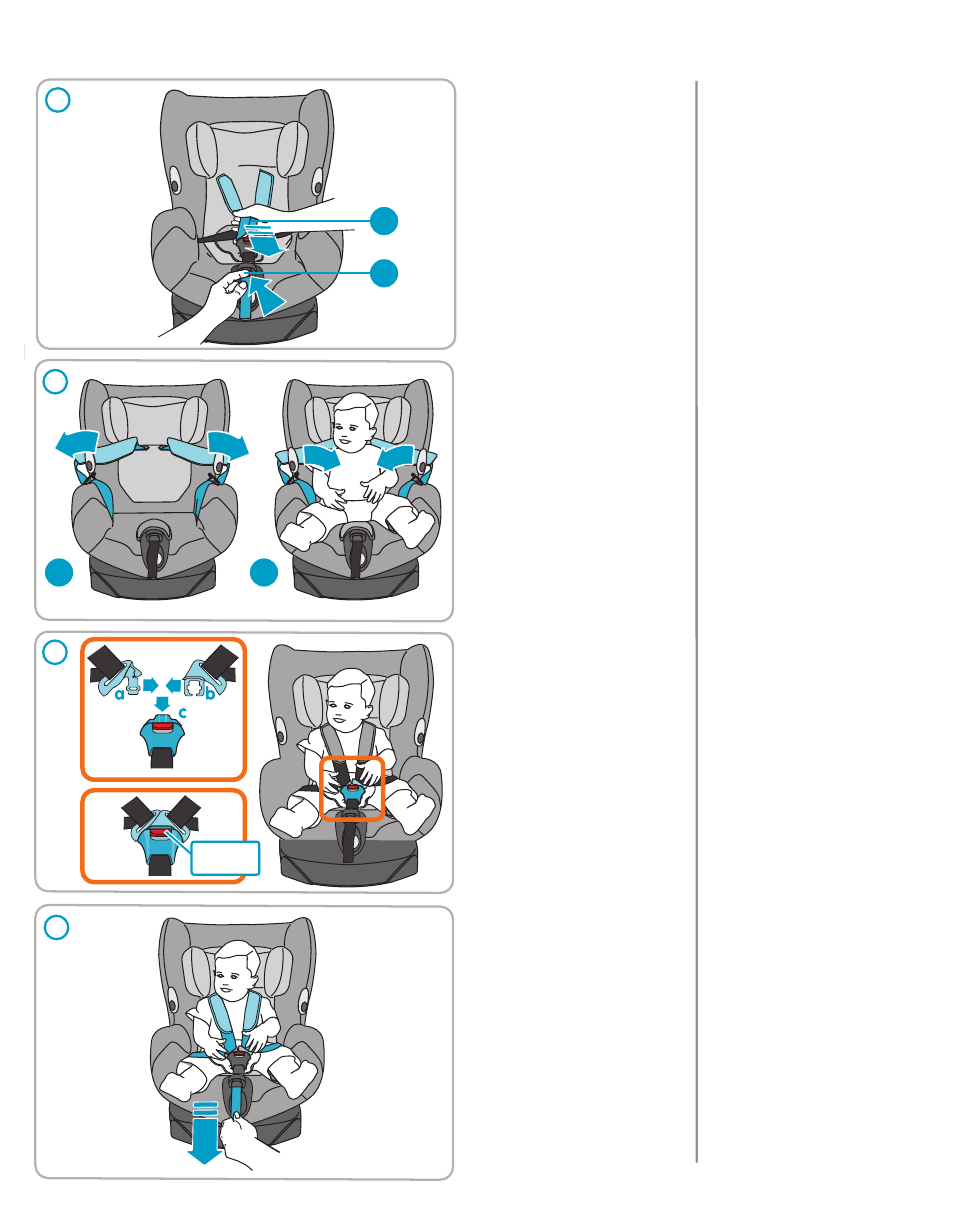 a
b
c