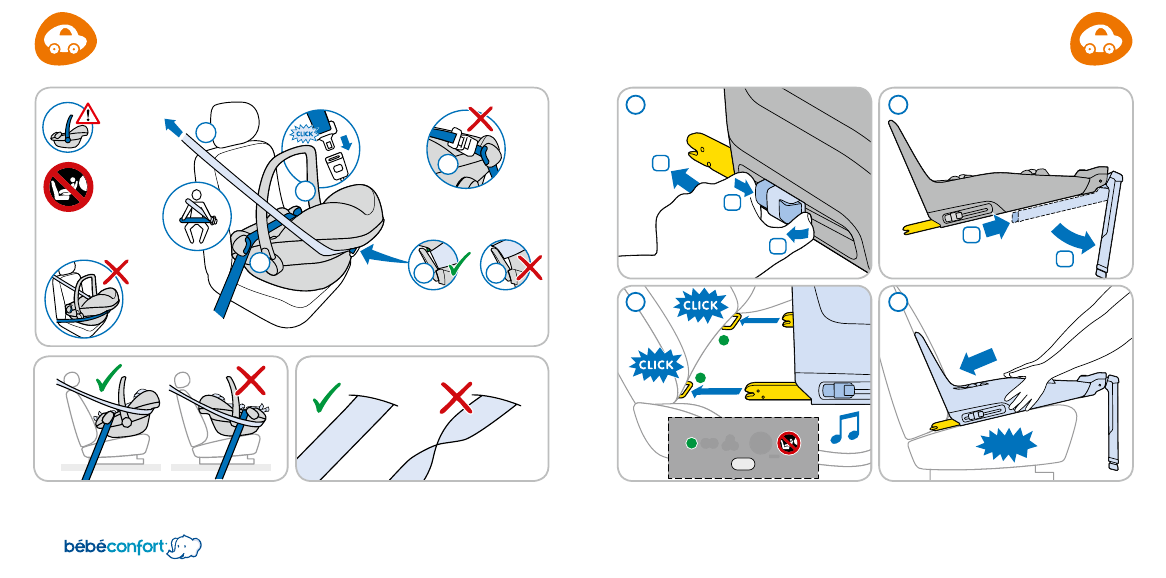 CLICK

CLICK

CLICK

bébéconfort