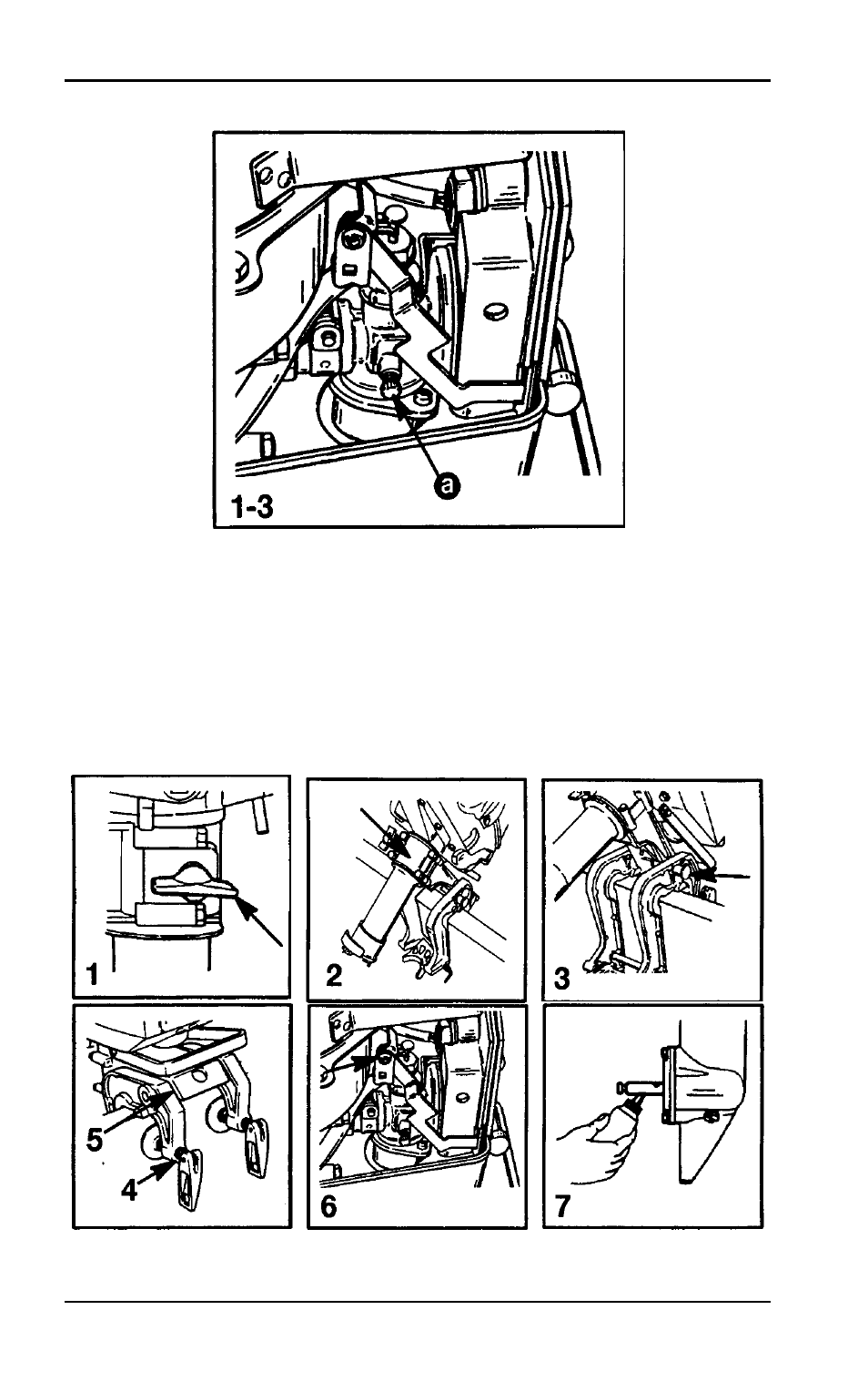 a

1-3

1

2

3

5

4

6

7