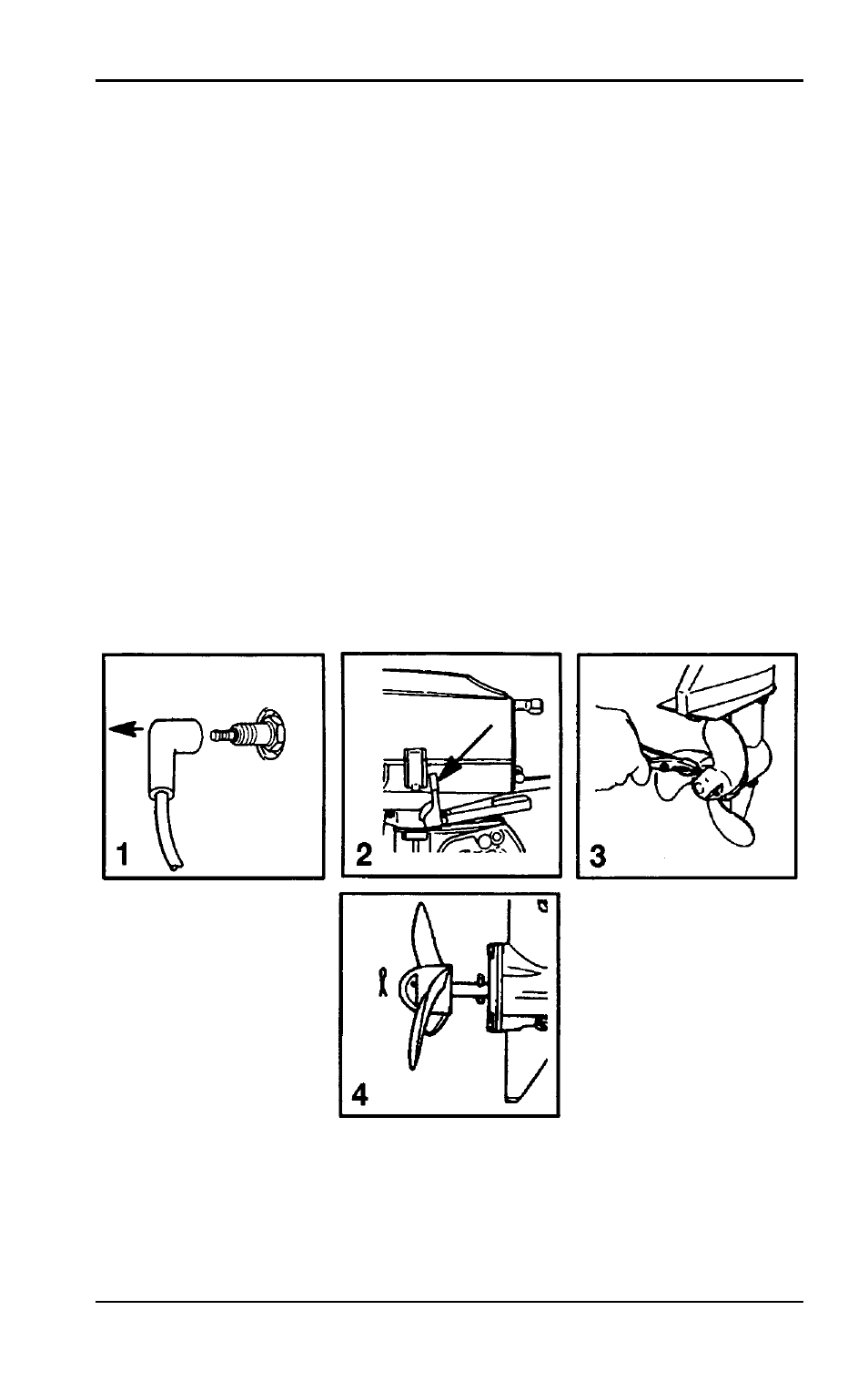 1

2

3

4